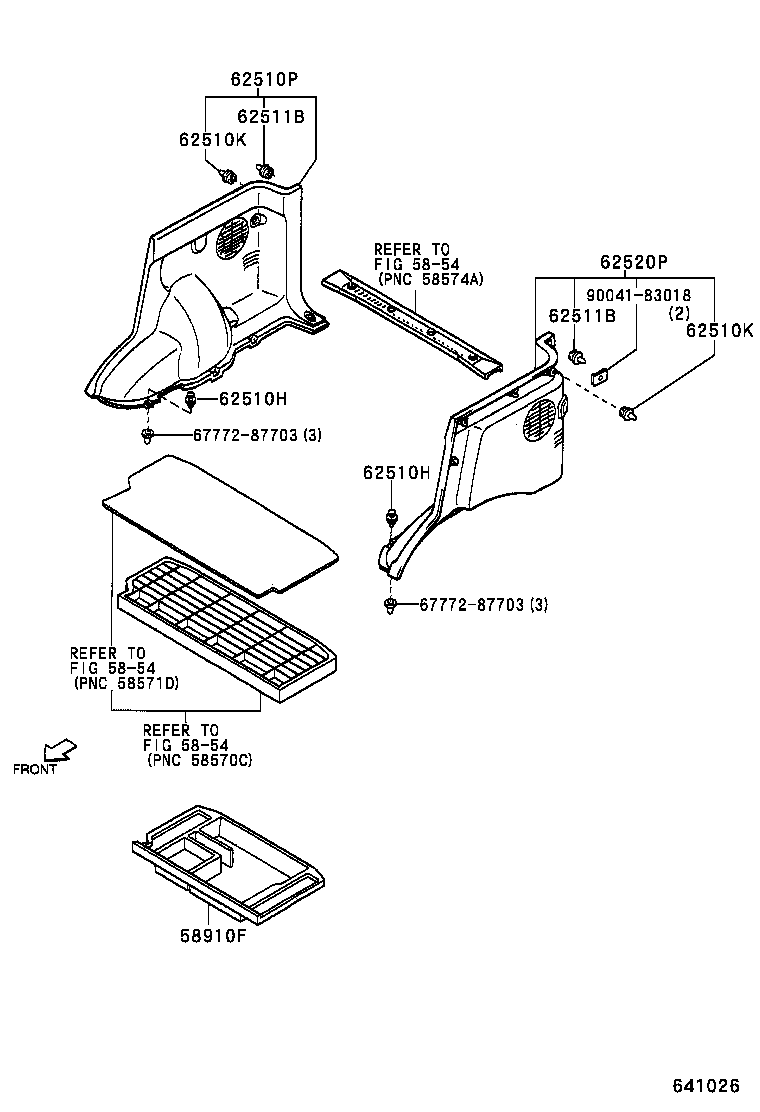 62510P
62511B
62510K
REFER TO
FIG 58-54
(PNC 58574A)
62520P
90041-83018
(2)
62511B
62510K
62510H
67772-87703 (3)
62510H
67772-87703 (3)
REFER TO
FIG 58-54
(PNC 58571D)
REFER TO
FIG 58-54
(PNC 58570C)
FRONT
58910F
641026