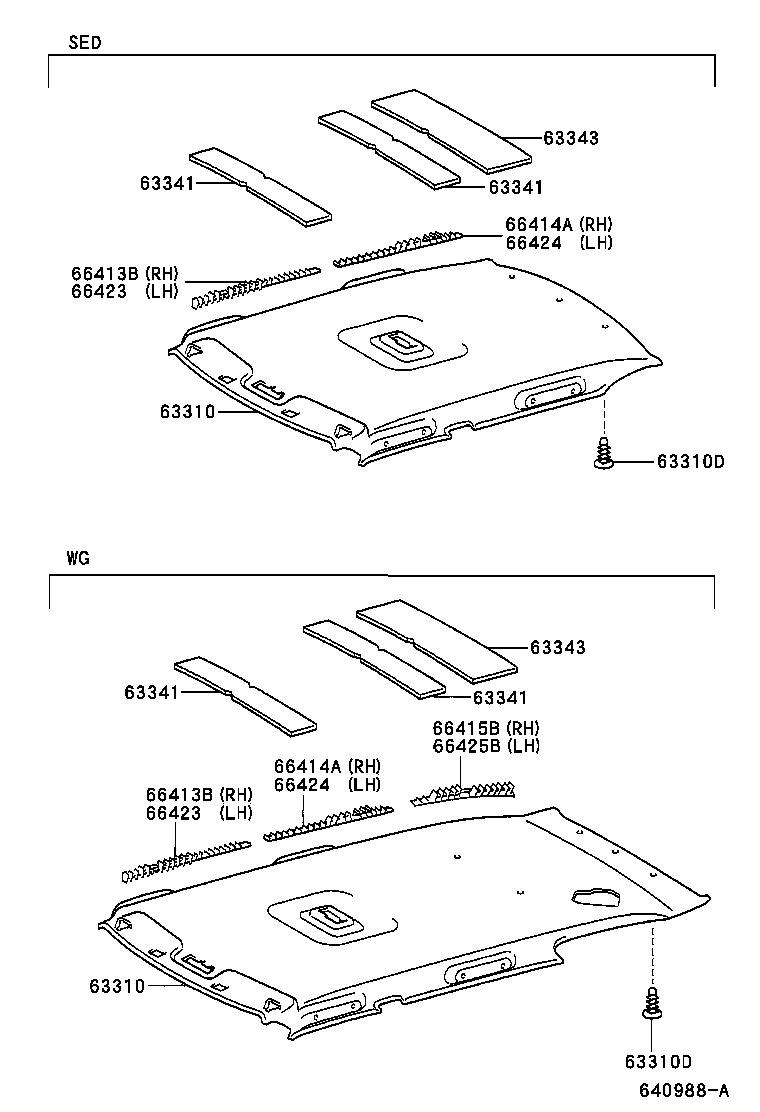 SED

63343
63341
63341
66414A (RH)
66424 (LH)
66413B (RH)
66423 (LH)
63310
63310D

WG

63343
63341
63341
66415B (RH)
66425B (LH)
66414A (RH)
66424 (LH)
66413B (RH)
66423 (LH)
63310
63310D

640988-A