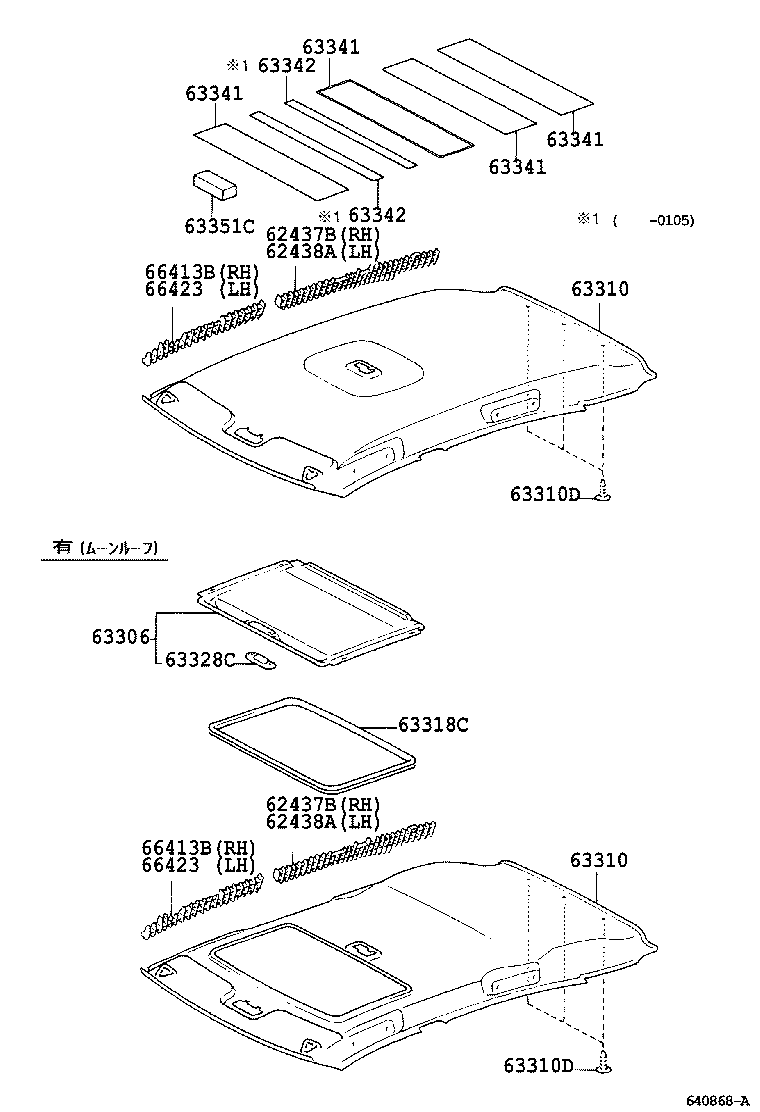 63341
※1 63342
63341
63341
63341
63351C
※1 63342
※1 ( -0105)
62437B(RH)
62438A(LH)
66413B(RH)
66423 (LH)
63310
63310D

有 (ムーンルーフ)

63306
63328C
63318C
62437B(RH)
62438A(LH)
66413B(RH)
66423 (LH)
63310
63310D
640868-A