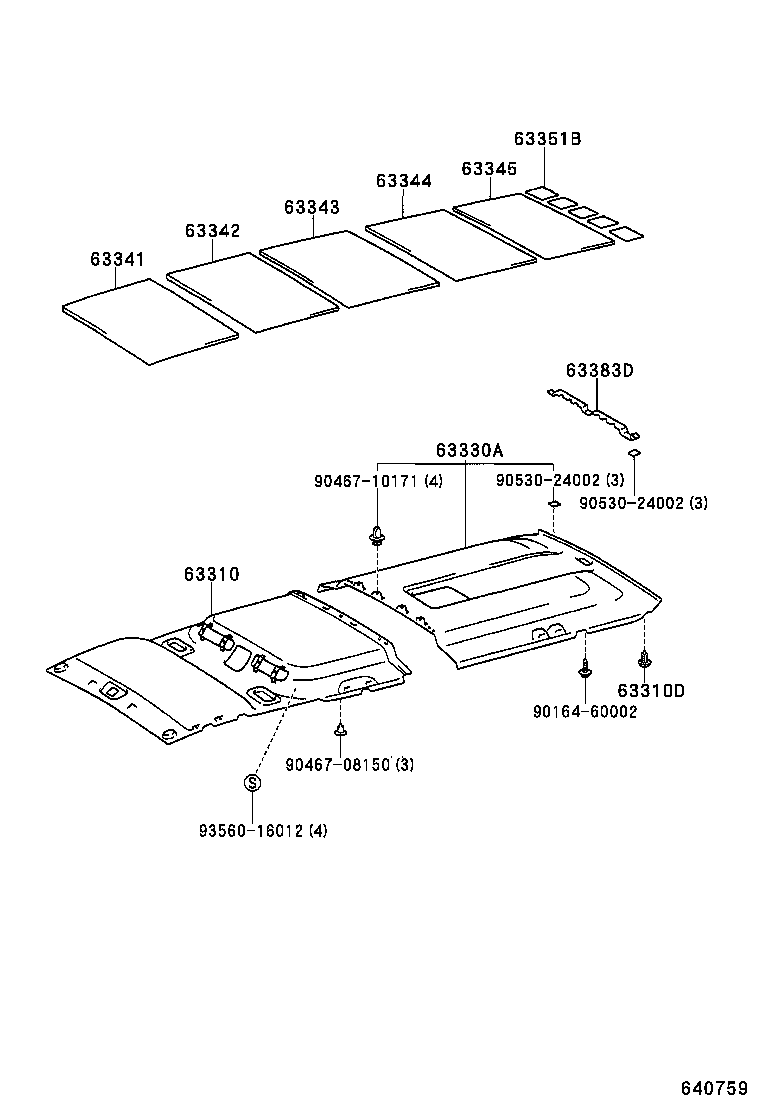 63351B
63345
63344
63343
63342
63341
63383D
63330A
90467-10171 (4)
90530-24002 (3)
90530-24002 (3)
63310
63310D
90164-60002
90467-08150 (3)
S
93560-16012 (4)
640759