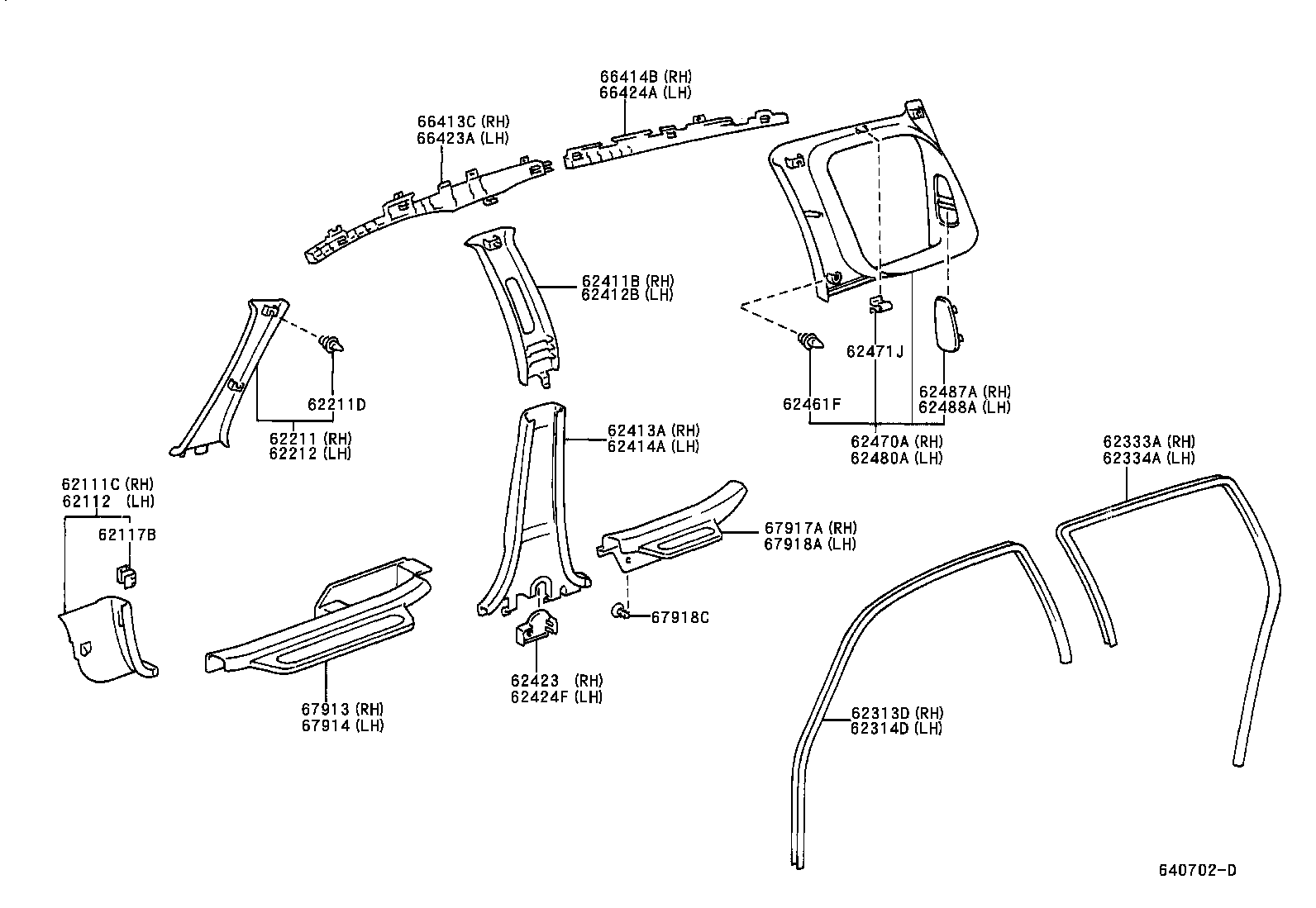 66414B (RH)
66424A (LH)

66413C (RH)
66423A (LH)

62411B (RH)
62412B (LH)

62211D

62211 (RH)
62212 (LH)

62471J

62487A (RH)
62488A (LH)

62461F

62470A (RH)
62480A (LH)

62413A (RH)
62414A (LH)

62333A (RH)
62334A (LH)

62111C (RH)
62112 (LH)

62117B

67917A (RH)
67918A (LH)

67918C

62423 (RH)
62424F (LH)

67913 (RH)
67914 (LH)

62313D (RH)
62314D (LH)

640702-D