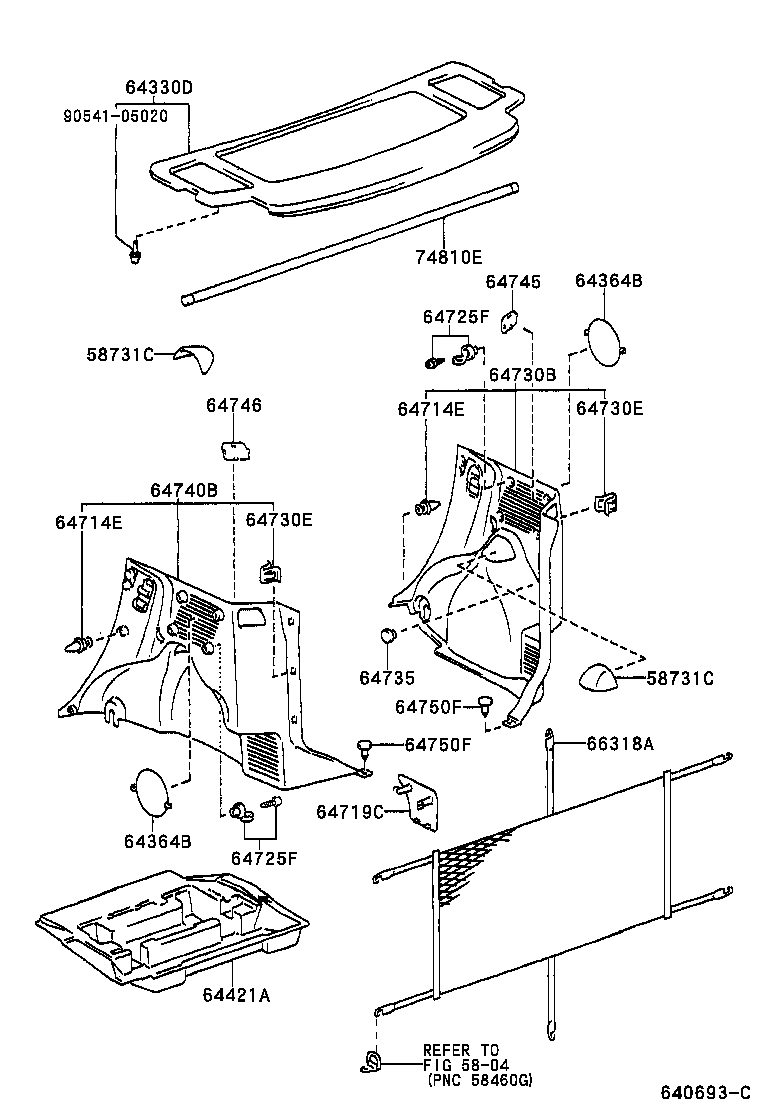 64330D
90541-05020
74810E
64745
64364B
64725F
58731C
64730B
64746
64714E
64730E
64740B
64714E
64730E
64735
58731C
64750F
64750F
66318A
64719C
64364B
64725F
64421A
REFER TO
FIG 58-04
(PNC 58460G)
640693-C