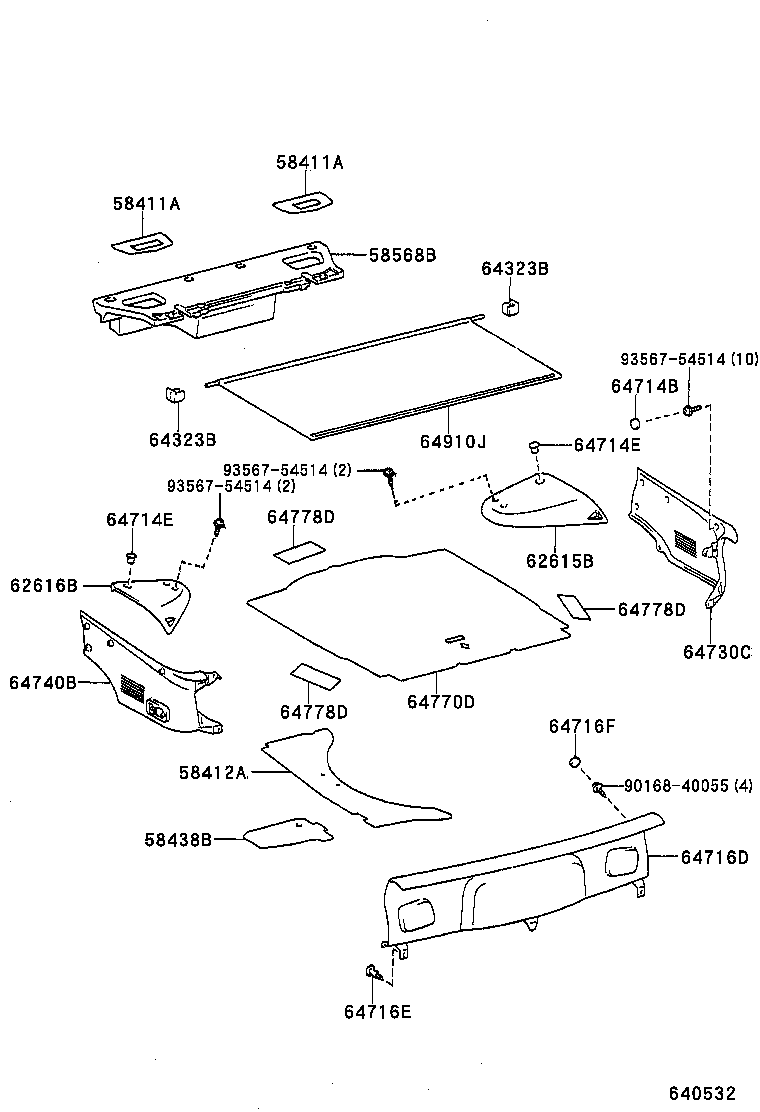 58411A
58411A
58568B
64323B
93567-54514 (10)
64714B
64323B
64910J
64714E
93567-54514 (2)
93567-54514 (2)
64714E
64778D
62615B
62616B
64778D
64730C
64740B
64778D
64770D
64716F
58412A
90168-40055 (4)
58438B
64716D
64716E
640532