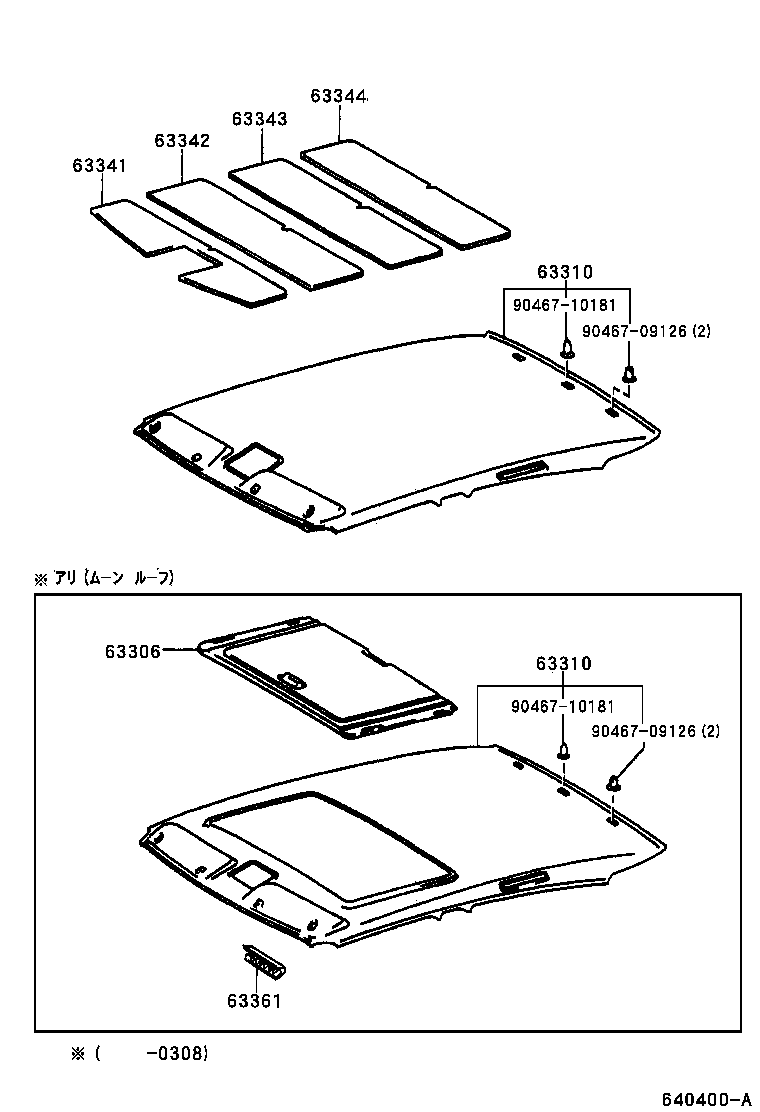 63344
63343
63342
63341
63310
90467-10181
90467-09126 (2)

※ アリ (ムーン ルーフ)

63306
63310
90467-10181
90467-09126 (2)
63361

※ (      -0308)

640400-A