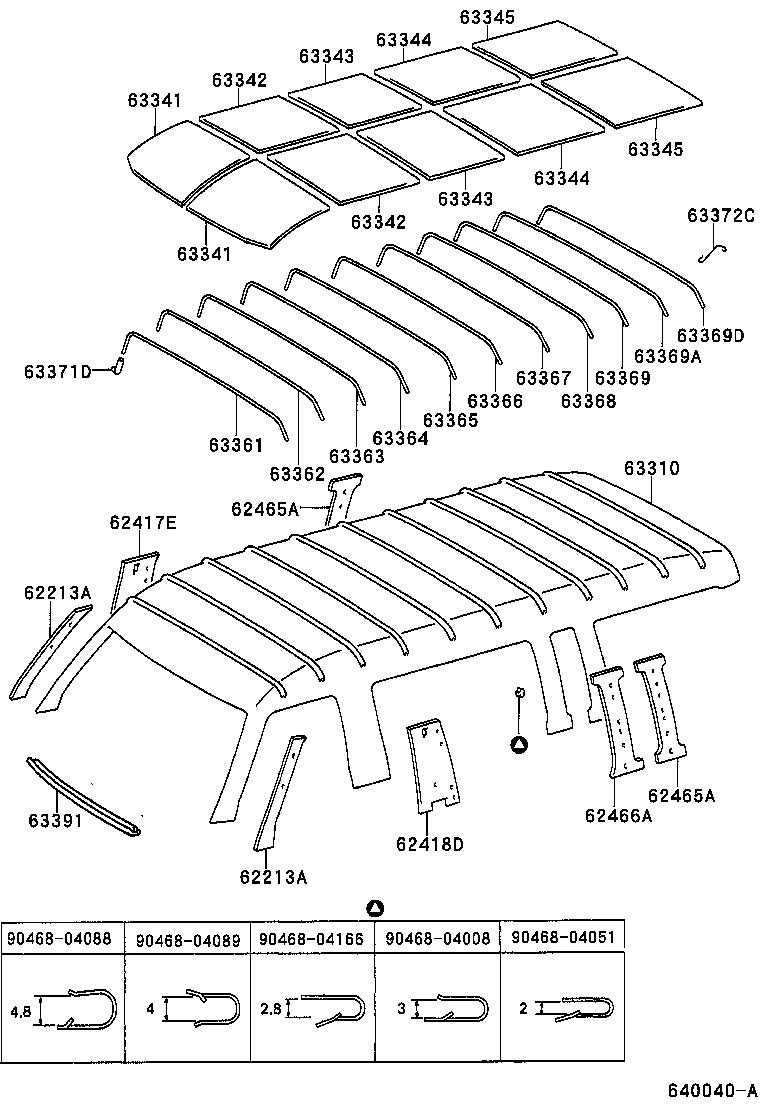 63345
63344
63343
63342
63341
63345
63344
63343
63342
63341
63372C
63369D
63369A
63369
63368
63367
63366
63365
63364
63363
63362
63361
63371D
63310
62465A
62417E
62213A
63391
62213A
62418D
62466A
62465A

| 90468-04088 | 90468-04089 | 90468-04166 | 90468-04008 | 90468-04051 |
|---|---|---|---|---|
| 4.8 | 4 | 2.8 | 3 | 2 |

640040-A