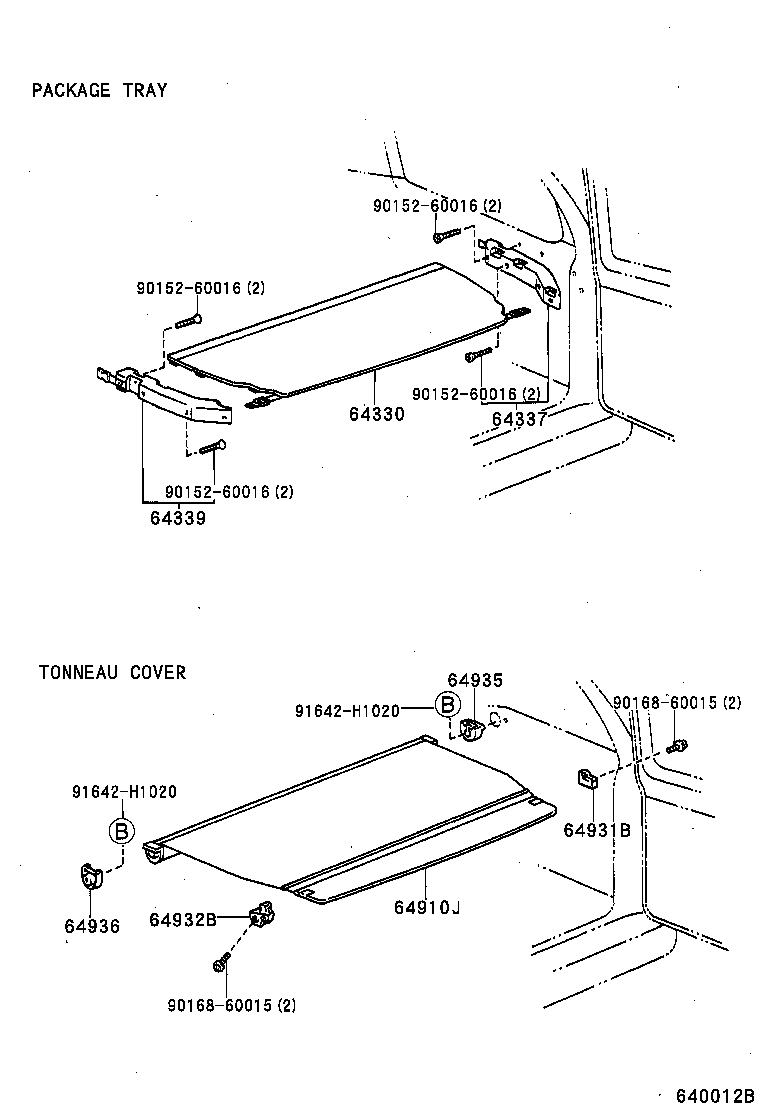 PACKAGE TRAY

90152-60016 (2)

90152-60016 (2)

90152-60016 (2)

64330

64337

90152-60016 (2)

64339

TONNEAU COVER

64935

91642-H1020

B

90168-60015 (2)

91642-H1020

B

64931B

64936

64932B

64910J

90168-60015 (2)

640012B