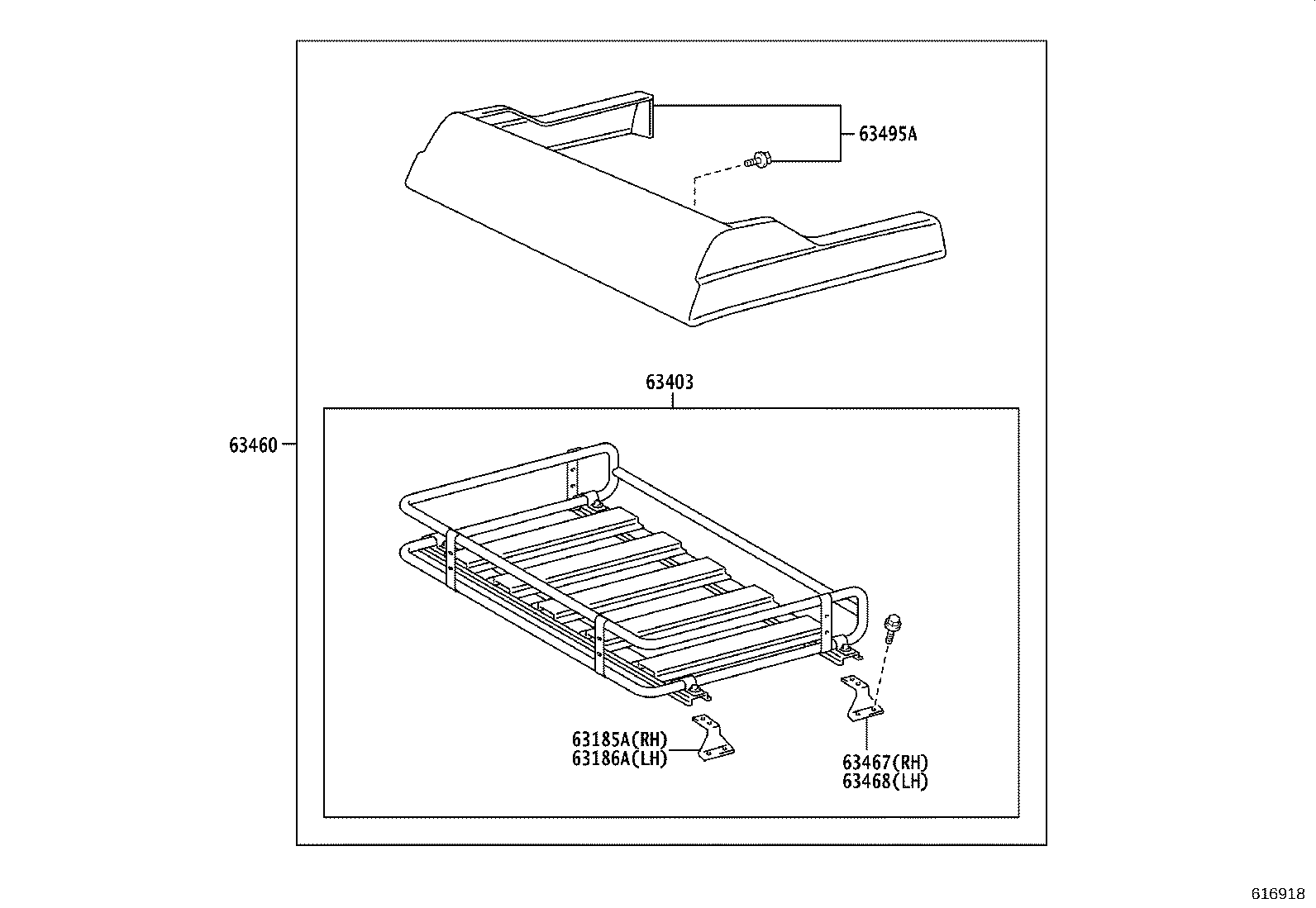 63495A

63403

63460

63185A(RH)
63186A(LH)

63467(RH)
63468(LH)

616918