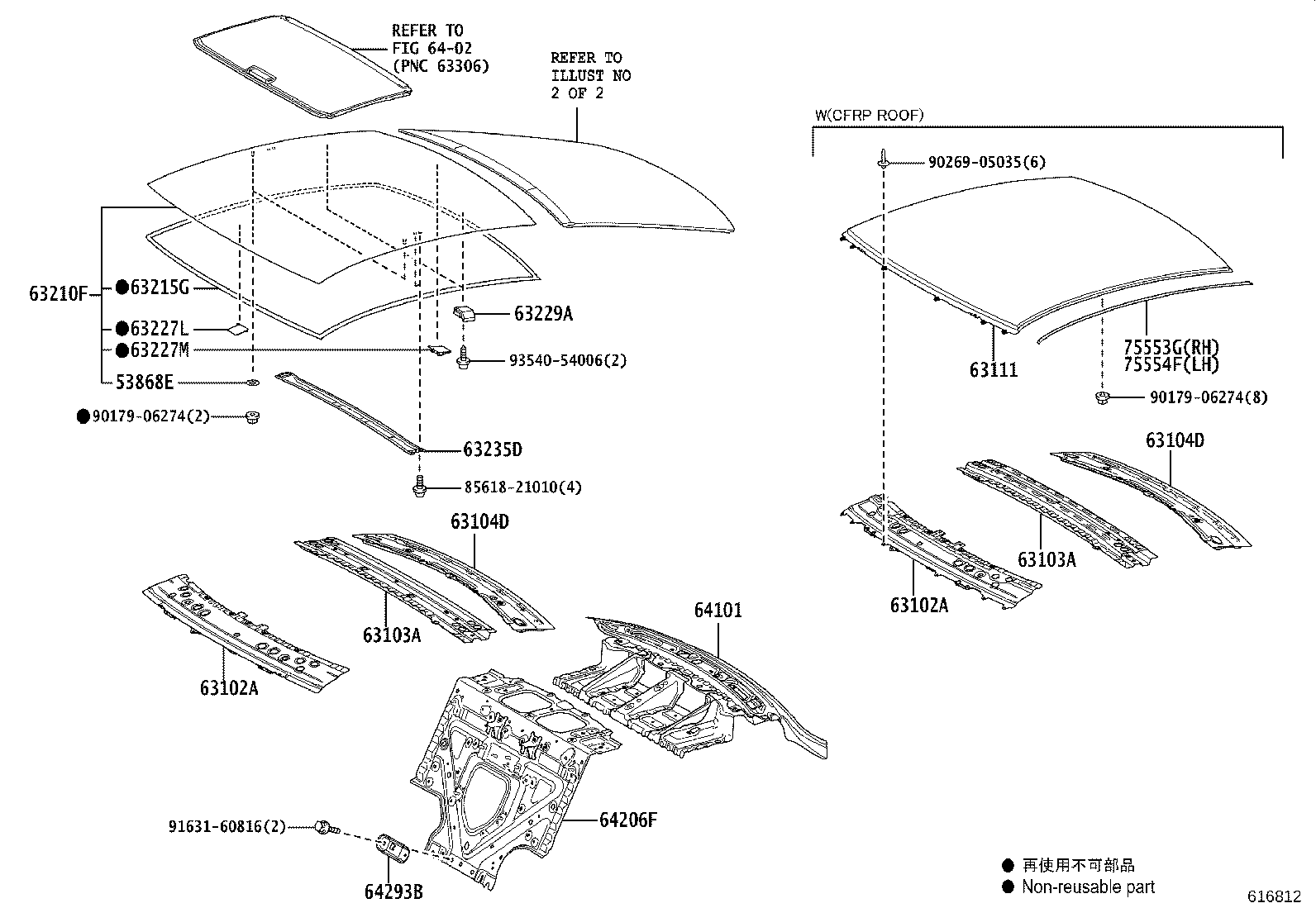 REFER TO FIG 64-02 (PNC 63306)

REFER TO ILLUST NO 2 OF 2

63210F

●63215G

●63227L

●63227M

53868E

●90179-06274(2)

63229A

93540-54006(2)

63235D

85618-21010(4)

63104D

63103A

63102A

64101

64206F

91631-60816(2)

64293B

W(CFRP ROOF)

90269-05035(6)

63111

75553G(RH)
75554F(LH)

90179-06274(8)

63104D

63103A

63102A

● 再使用不可部品
● Non-reusable part

616812