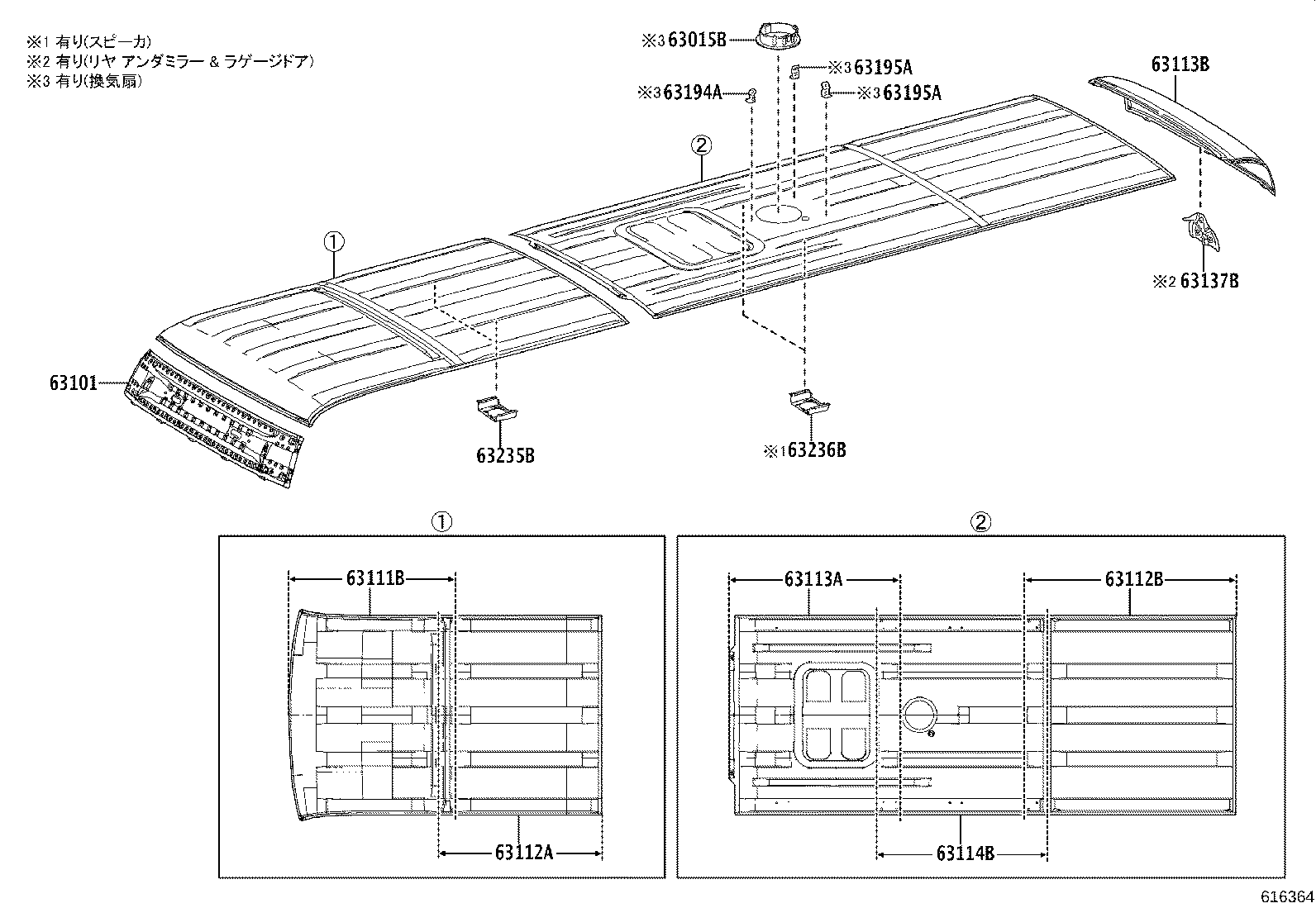 ※1 有り(スピーカ)
※2 有り(リヤ アンダミラー & ラゲージドア)
※3 有り(換気扇)

※3 63015B
※3 63195A
※3 63194A
※3 63195A
63113B
②
①
※2 63137B
63101
63235B
※1 63236B

①
63111B
63112A

②
63113A
63112B
63114B

616364