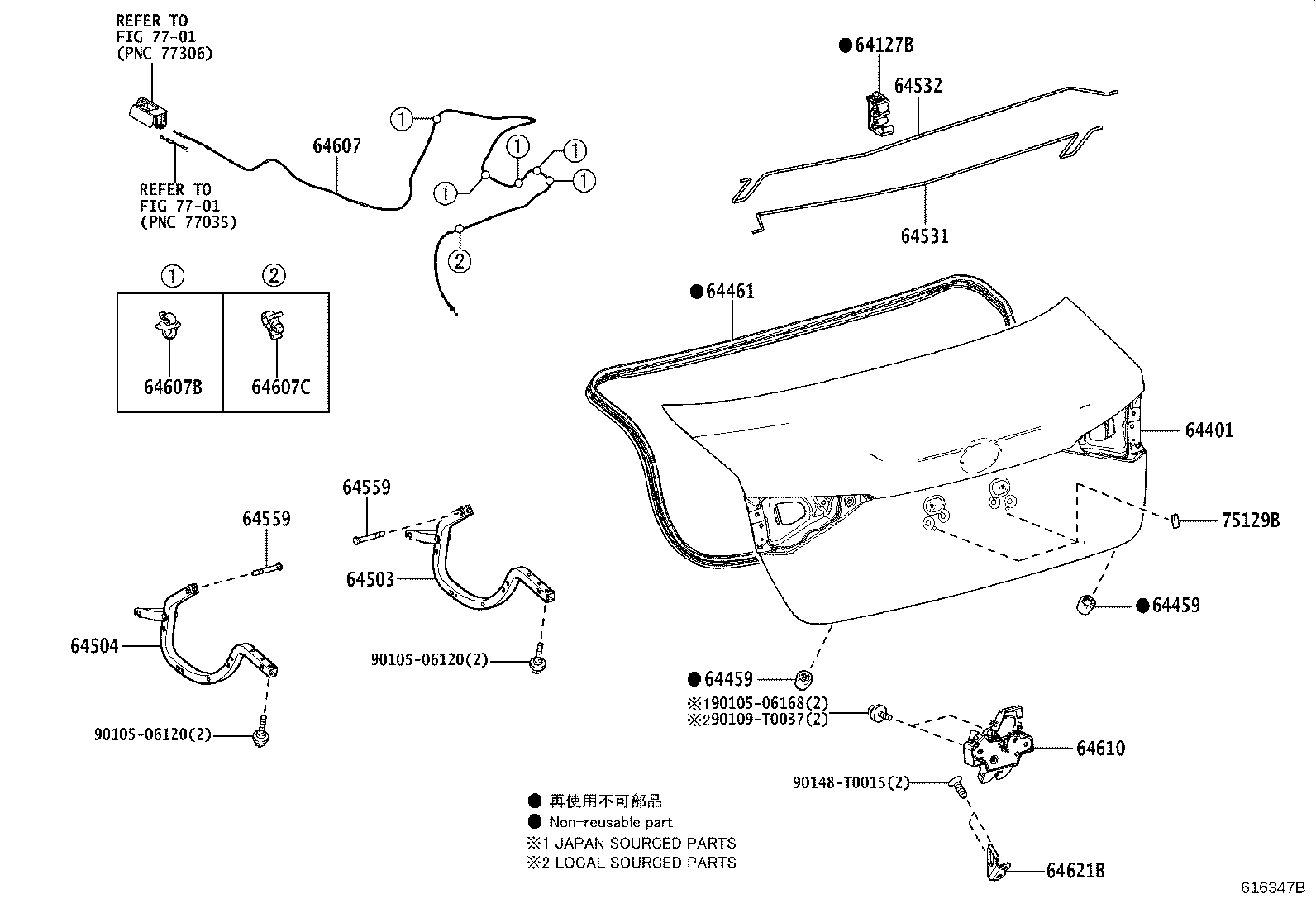 REFER TO
FIG 77-01
(PNC 77306)

REFER TO
FIG 77-01
(PNC 77035)

64607

①
①
①
①
①
②

①
②
64607B
64607C

●64127B
64532
64531

●64461
64401
75129B
●64459

64559
64559
64503
64504
90105-06120(2)
90105-06120(2)

●64459
※190105-06168(2)
※290109-T0037(2)
64610
90148-T0015(2)
64621B

● 再使用不可部品
● Non-reusable part
※1 JAPAN SOURCED PARTS
※2 LOCAL SOURCED PARTS

616347B