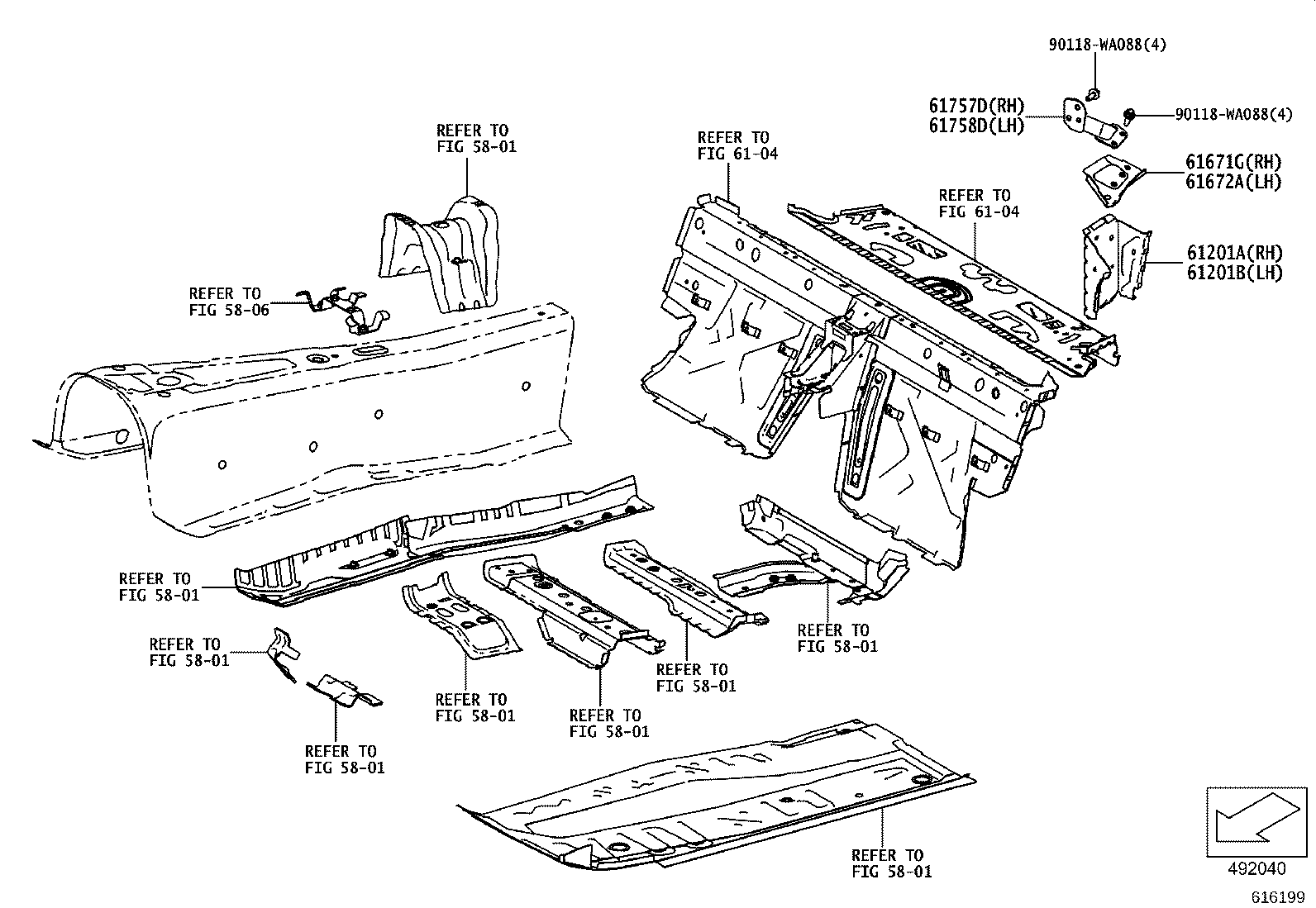 90118-WA088(4)

61757D(RH)
61758D(LH)

90118-WA088(4)

61671G(RH)
61672A(LH)

61201A(RH)
61201B(LH)

REFER TO
FIG 58-01

REFER TO
FIG 61-04

REFER TO
FIG 61-04

REFER TO
FIG 58-06

REFER TO
FIG 58-01

REFER TO
FIG 58-01

REFER TO
FIG 58-01

REFER TO
FIG 58-01

REFER TO
FIG 58-01

REFER TO
FIG 58-01

REFER TO
FIG 58-01

REFER TO
FIG 58-01

492040

616199