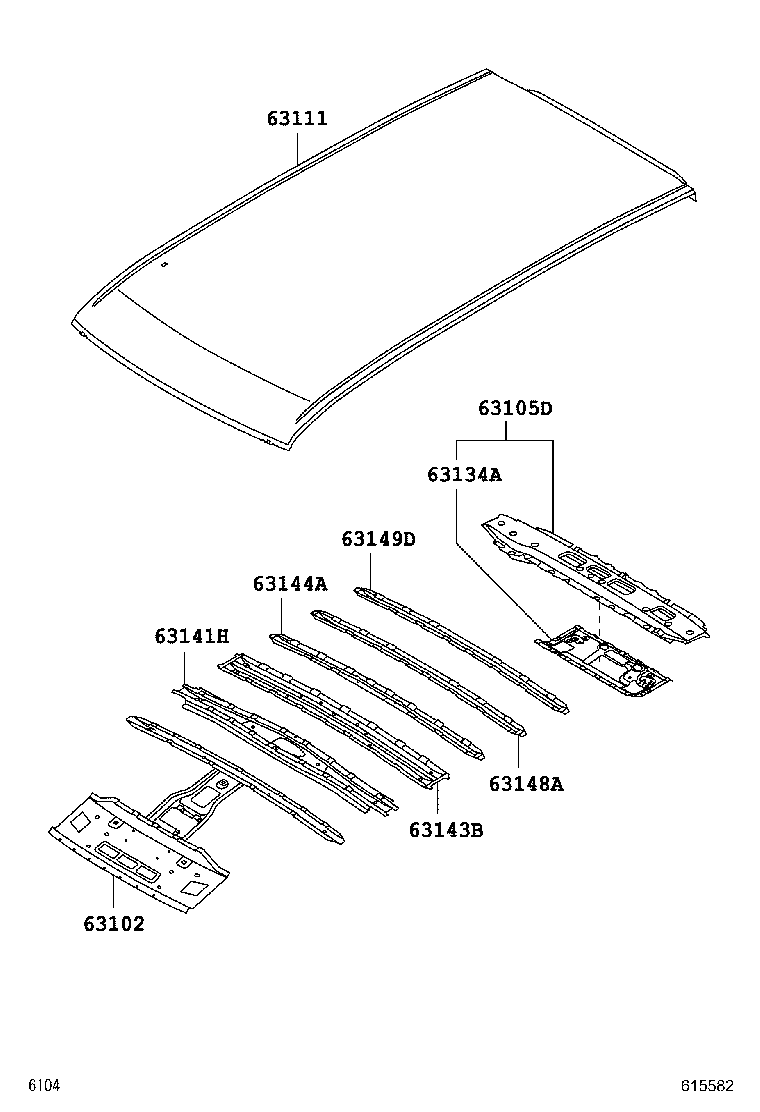 63111

63105D

63134A

63149D

63144A

63141H

63148A

63143B

63102

6104

615582