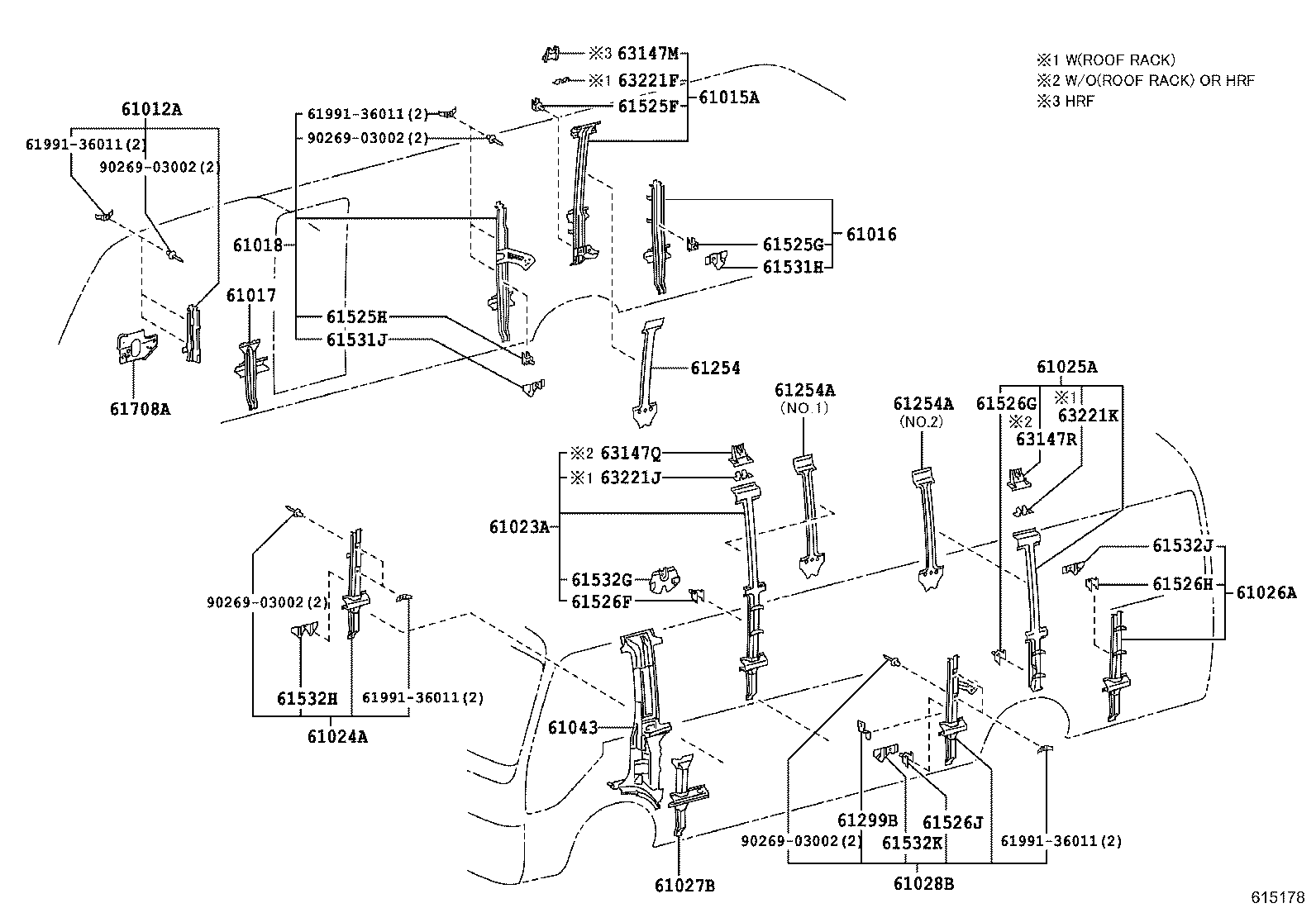 ※1 W(ROOF RACK)
※2 W/O(ROOF RACK) OR HRF
※3 HRF

※3 63147M
※1 63221F
61525F
61015A

61012A
61991-36011(2)
90269-03002(2)
61991-36011(2)
90269-03002(2)

61018
61017
61525H
61531J
61708A

61525G
61531H
61016

61254

61254A
(NO.1)

61254A
(NO.2)

61025A
61526G
※1
63221K
※2
63147R

※2 63147Q
※1 63221J
61023A
61532G
61526F

61532J
61526H
61026A

90269-03002(2)
61532H
61991-36011(2)
61024A

61043
61027B

61299B
61526J
90269-03002(2)
61532K
61991-36011(2)
61028B

615178