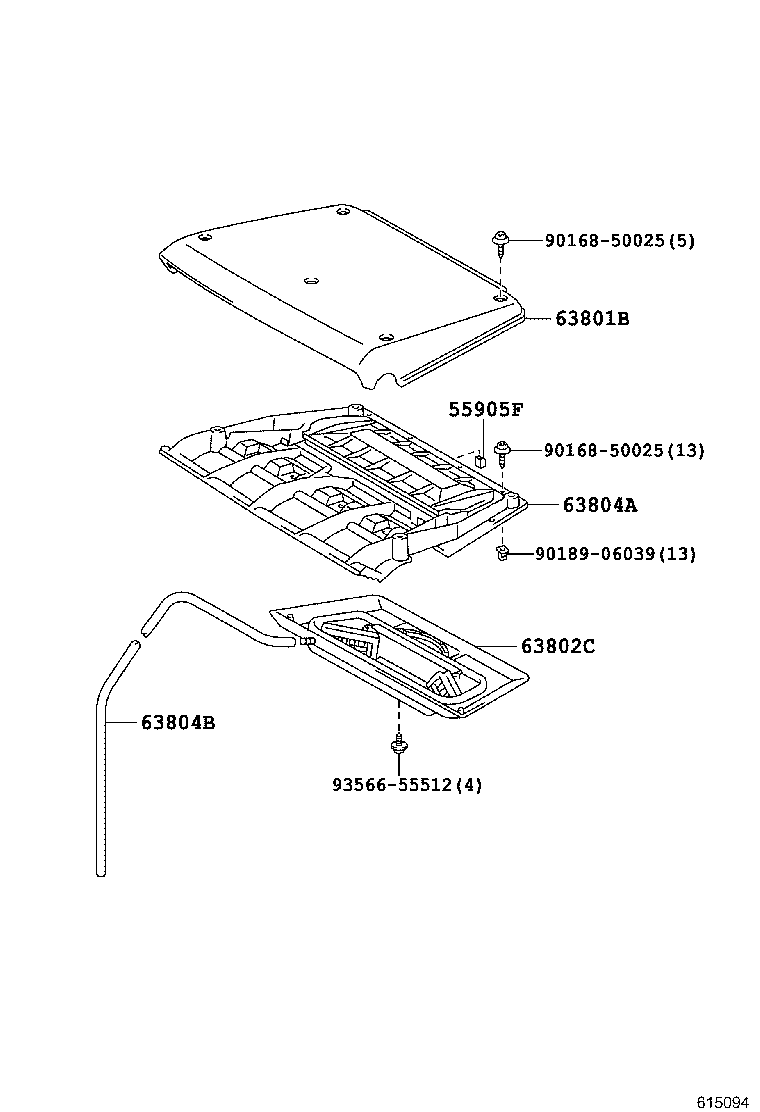 90168-50025(5)
63801B
55905F
90168-50025(13)
63804A
90189-06039(13)
63802C
63804B
93566-55512(4)
615094