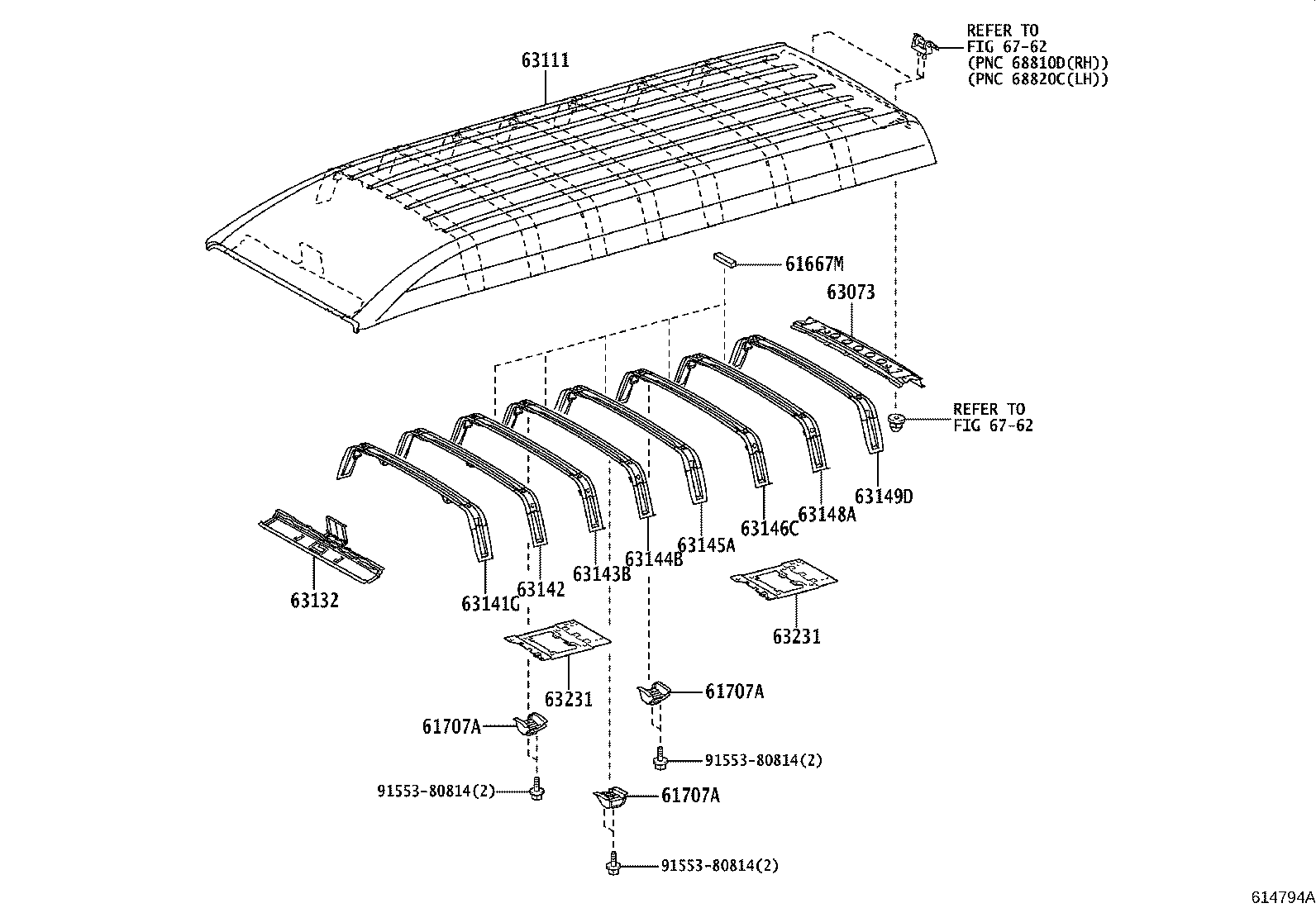 63111

REFER TO
FIG 67-62
(PNC 68810D(RH))
(PNC 68820C(LH))

61667M

63073

REFER TO
FIG 67-62

63149D

63148A

63146C

63145A

63144B

63143B

63142

63141G

63132

63231

63231

61707A

61707A

91553-80814(2)

91553-80814(2)

61707A

91553-80814(2)

614794A