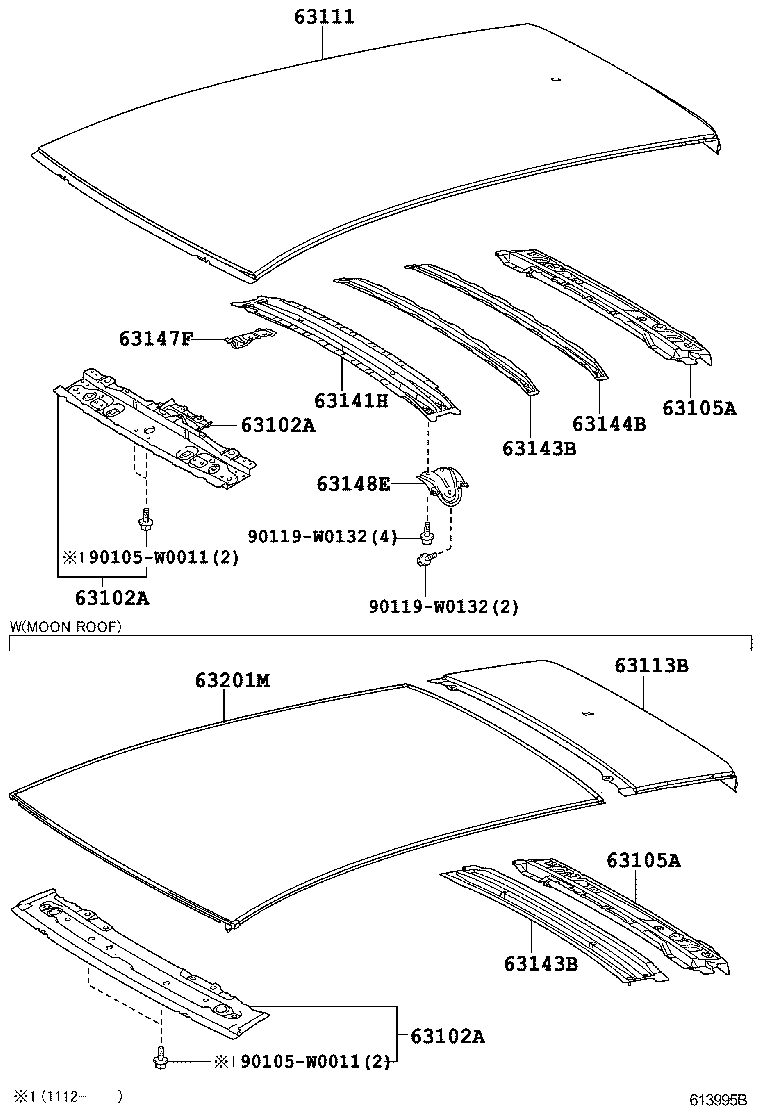 63111

63147F

63141H

63102A

63143B

63144B

63105A

63148E

90119-W0132(4)

※1 90105-W0011(2)

63102A

90119-W0132(2)

W(MOON ROOF)

63201M

63113B

63105A

63143B

63102A

※1 90105-W0011(2)

※1 (1112-    )

613995B