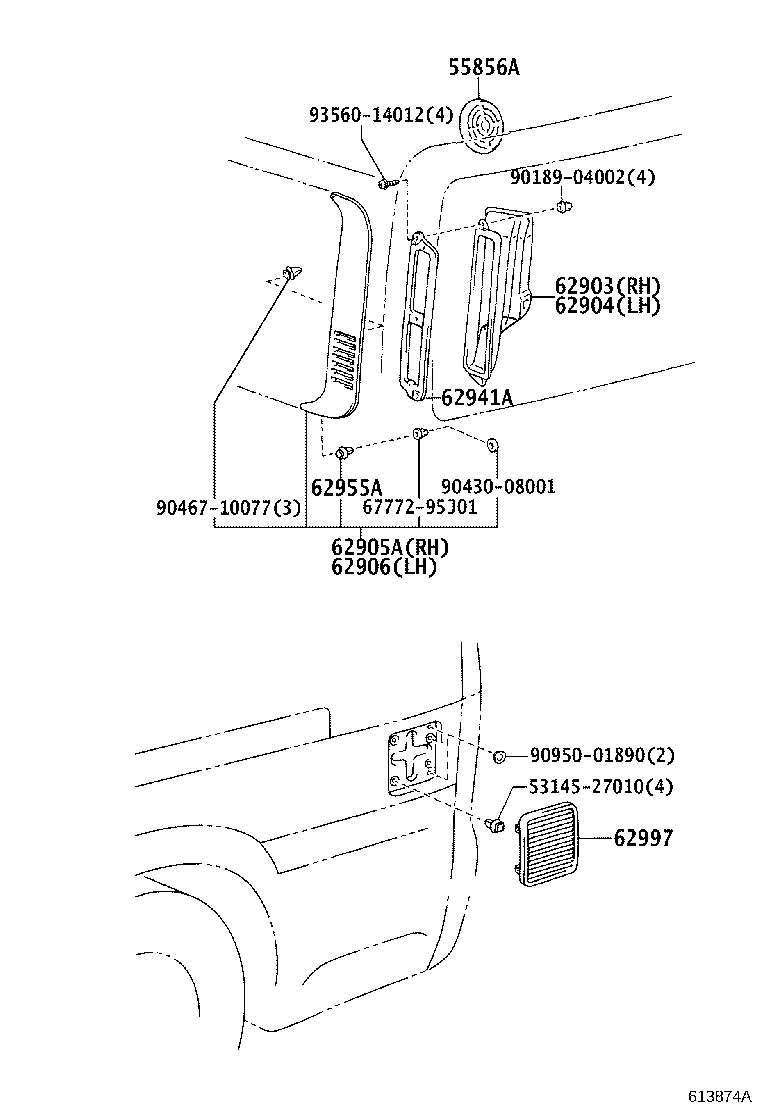 55856A
93560-14012(4)
90189-04002(4)
62903(RH)
62904(LH)
62941A
62955A
90430-08001
90467-10077(3)
67772-95J01
62905A(RH)
62906(LH)
90950-01890(2)
53145-27010(4)
62997
613874A