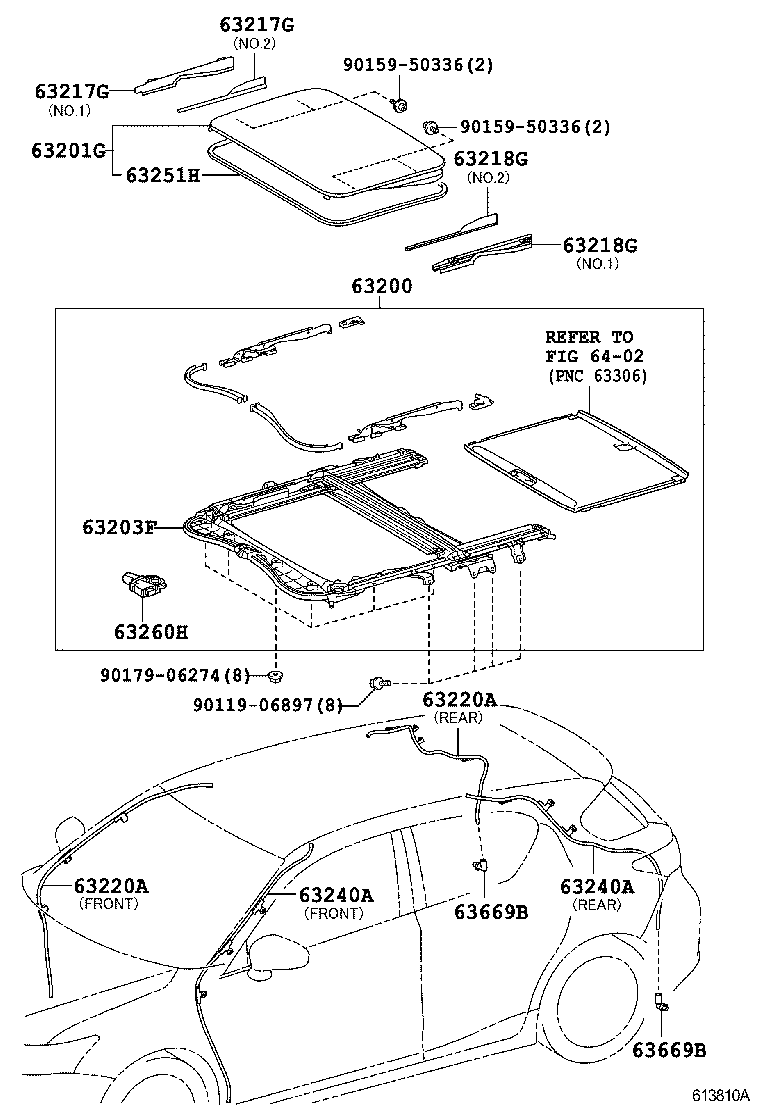 63217G
(NO.2)
63217G
(NO.1)
90159-50336(2)
90159-50336(2)
63201G
63251H
63218G
(NO.2)
63218G
(NO.1)
63200
REFER TO
FIG 64-02
(PNC 63306)
63203F
63260H
90179-06274(8)
90119-06897(8)
63220A
(REAR)
63220A
(FRONT)
63240A
(FRONT)
63669B
63240A
(REAR)
63669B
613810A