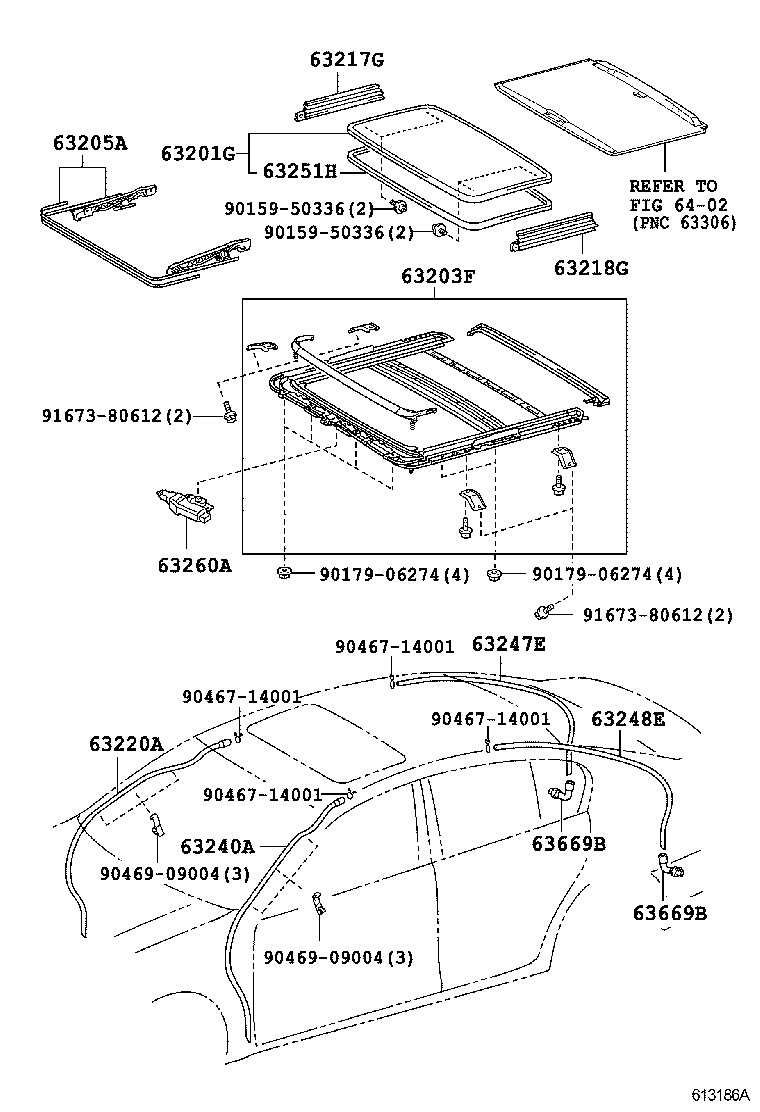 63217G

63205A

63201G

63251H

90159-50336(2)

90159-50336(2)

REFER TO FIG 64-02 (PNC 63306)

63218G

63203F

91673-80612(2)

63260A

90179-06274(4)

90179-06274(4)

91673-80612(2)

90467-14001

63247E

90467-14001

90467-14001

63248E

63220A

90467-14001

63240A

63669B

90469-09004(3)

63669B

90469-09004(3)

613186A