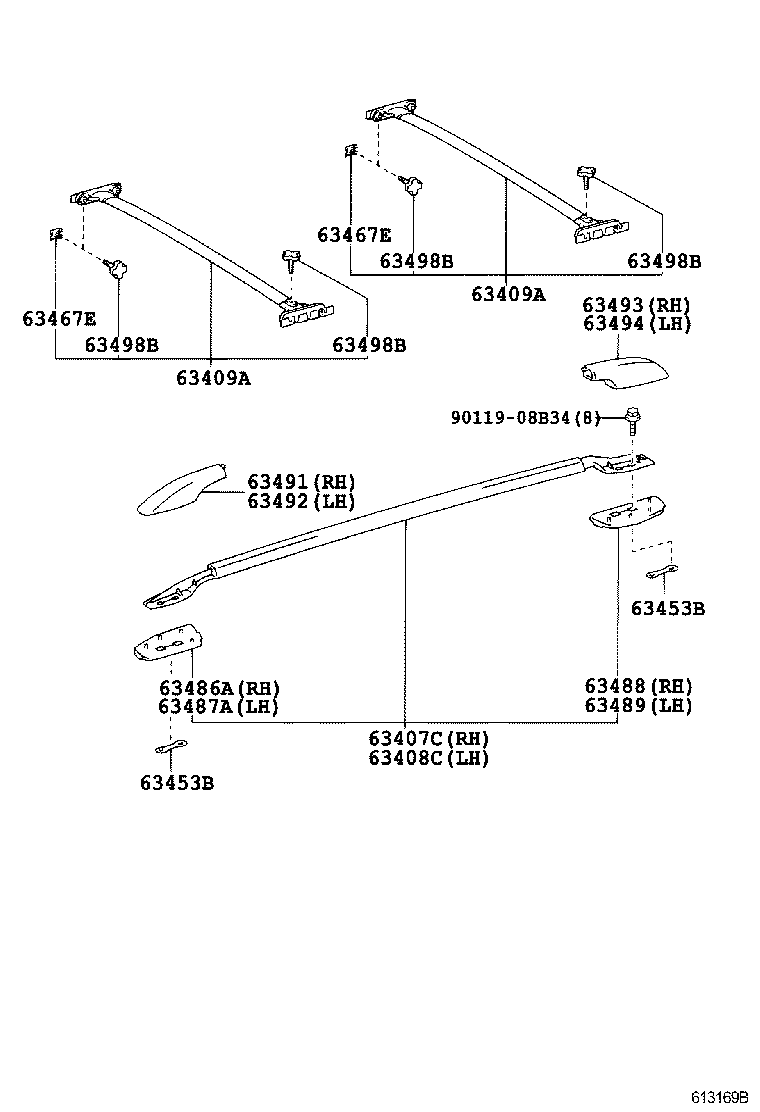 63467E
63498B
63498B
63409A
63467E
63498B
63498B
63409A
63493(RH)
63494(LH)
90119-08B34(8)
63491(RH)
63492(LH)
63453B
63486A(RH)
63487A(LH)
63488(RH)
63489(LH)
63407C(RH)
63408C(LH)
63453B
613169B