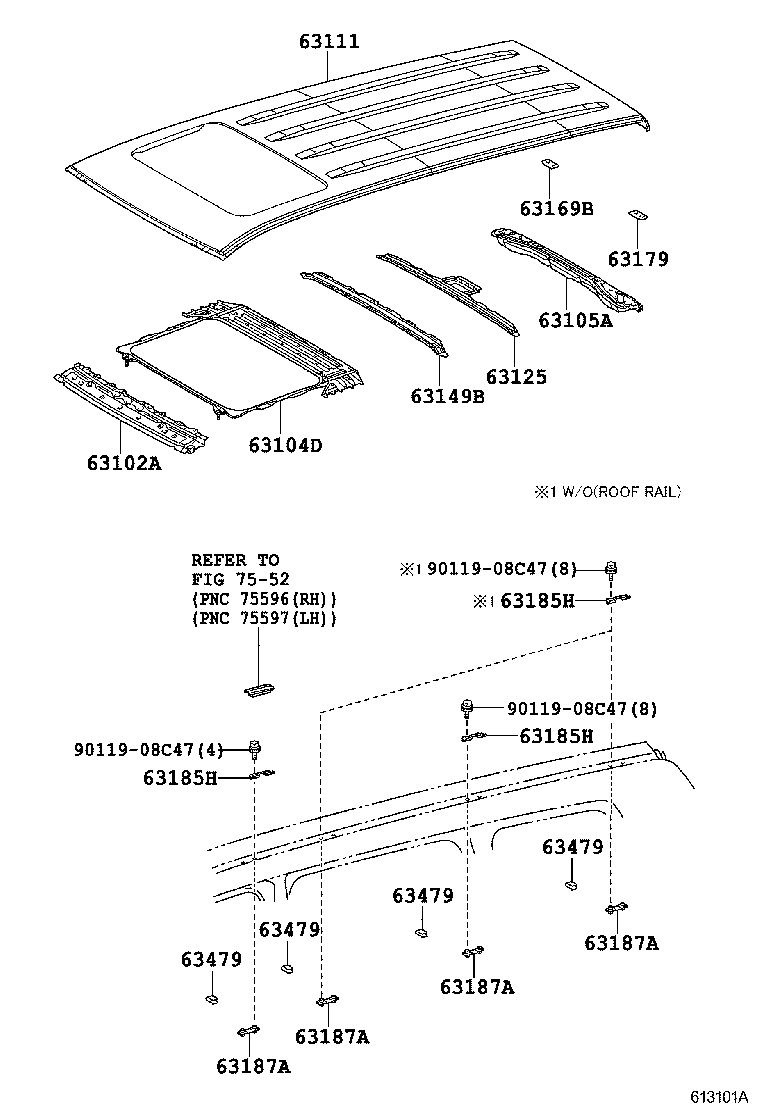 63111
63169B
63179
63105A
63125
63149B
63104D
63102A

※1 W/O(ROOF RAIL)

REFER TO
FIG 75-52
(PNC 75596(RH))
(PNC 75597(LH))

※1 90119-08C47(8)
※1 63185H
90119-08C47(8)
63185H
90119-08C47(4)
63185H
63479
63479
63479
63479
63187A
63187A
63187A
63187A

613101A