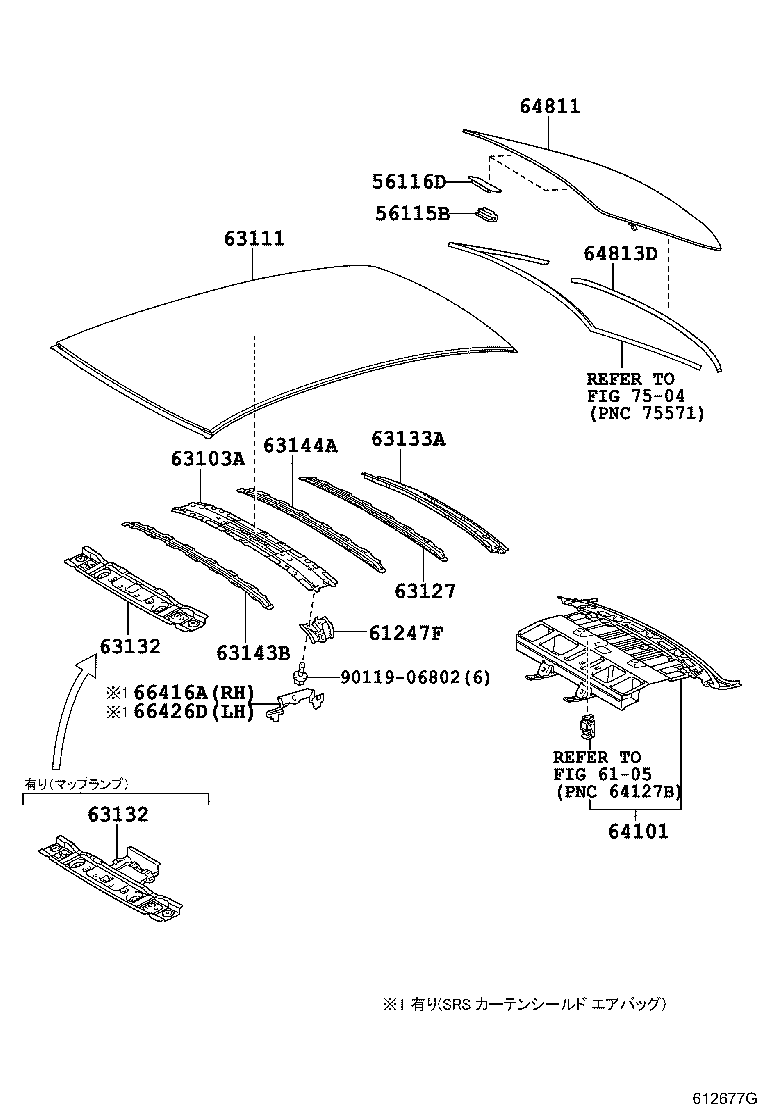 64811

56116D

56115B

63111

64813D

REFER TO
FIG 75-04
(PNC 75571)

63103A

63144A

63133A

63127

61247F

63132

63143B

90119-06802(6)

※1 66416A(RH)
※1 66426D(LH)

有り(マップランプ)

63132

REFER TO
FIG 61-05
(PNC 64127B)

64101

※1 有り(SRS カーテンシールド エアバッグ)

612677G