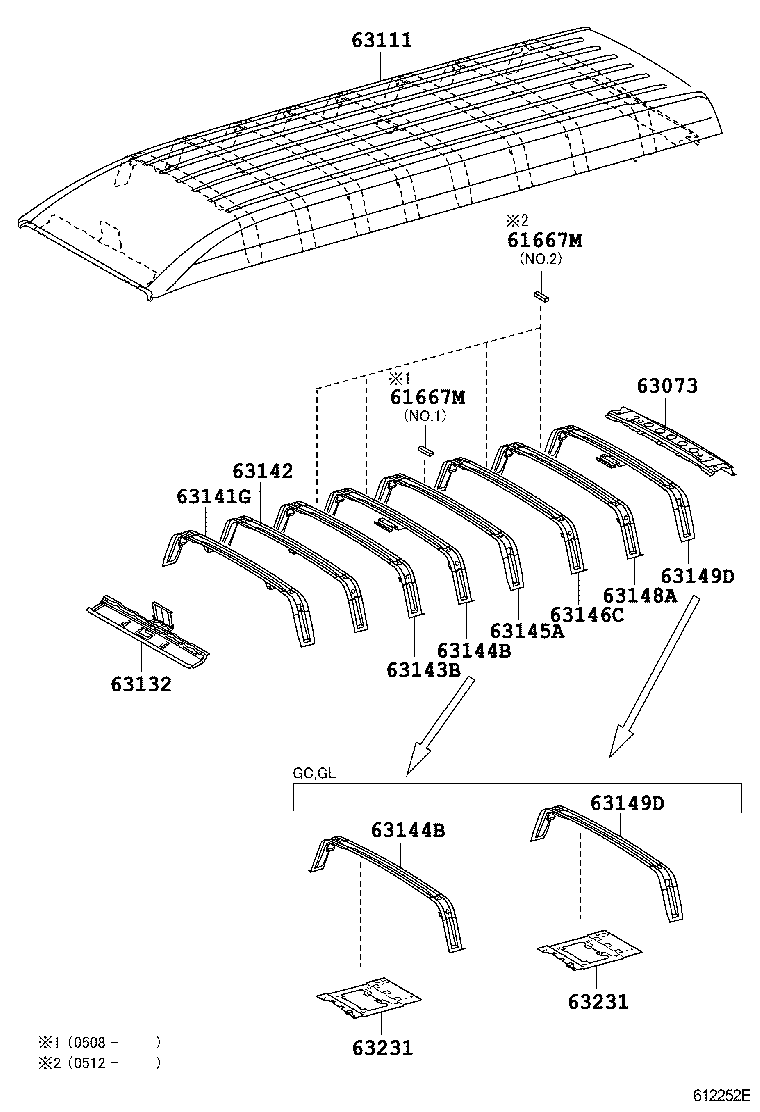 63111

※2
61667M
(NO.2)

※1
61667M
(NO.1)

63073

63142
63141G

63132

63143B
63144B
63145A
63146C
63148A
63149D

GC,GL

63144B
63149D

63231
63231

※1 (0508 - )
※2 (0512 - )

612252E