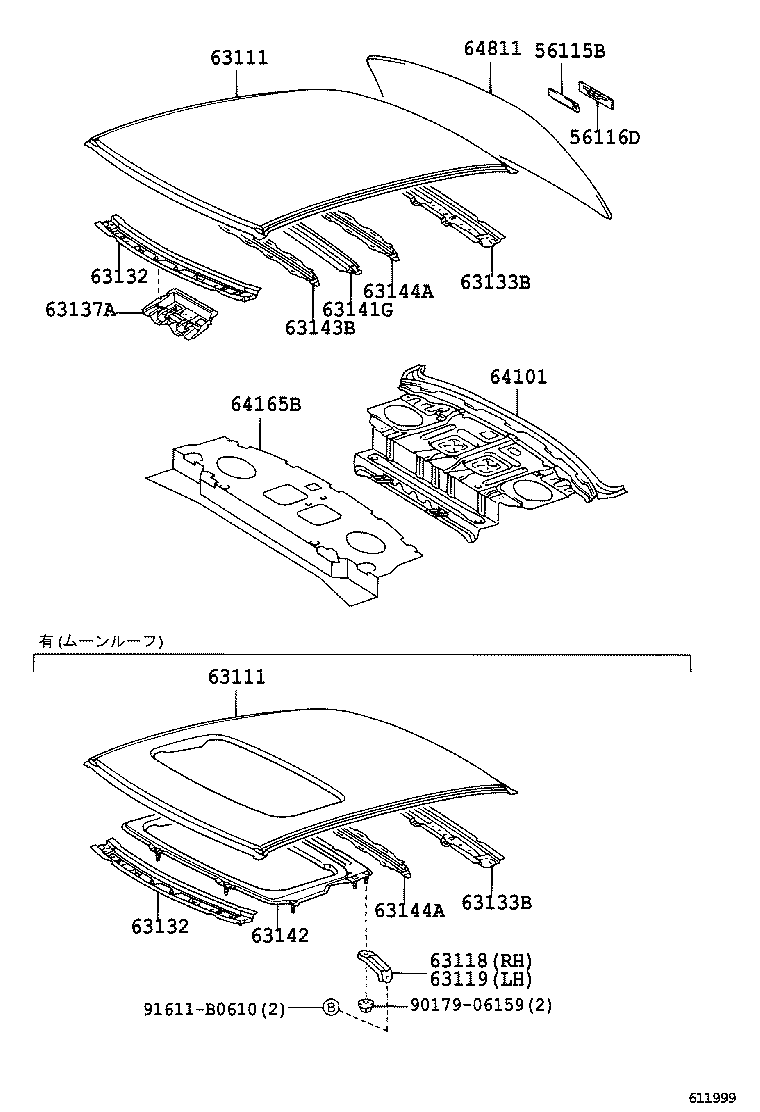 63111
64811
56115B
56116D
63132
63137A
63143B
63141G
63144A
63133B
64165B
64101

有(ムーンルーフ)

63111
63132
63142
63144A
63133B
63118(RH)
63119(LH)
91611-B0610(2)
B
90179-06159(2)

611999