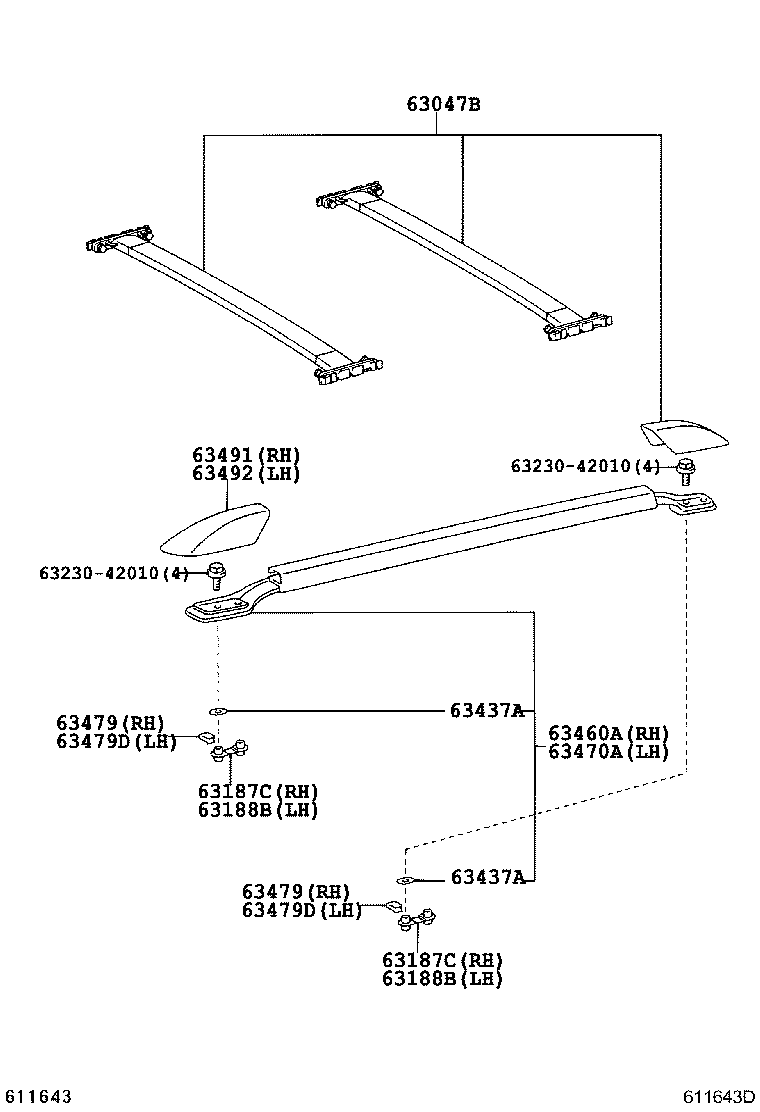 63047B

63491(RH)
63492(LH)

63230-42010(4)

63230-42010(4)

63479(RH)
63479D(LH)

63437A

63460A(RH)
63470A(LH)

63187C(RH)
63188B(LH)

63479(RH)
63479D(LH)

63437A

63187C(RH)
63188B(LH)

611643

611643D