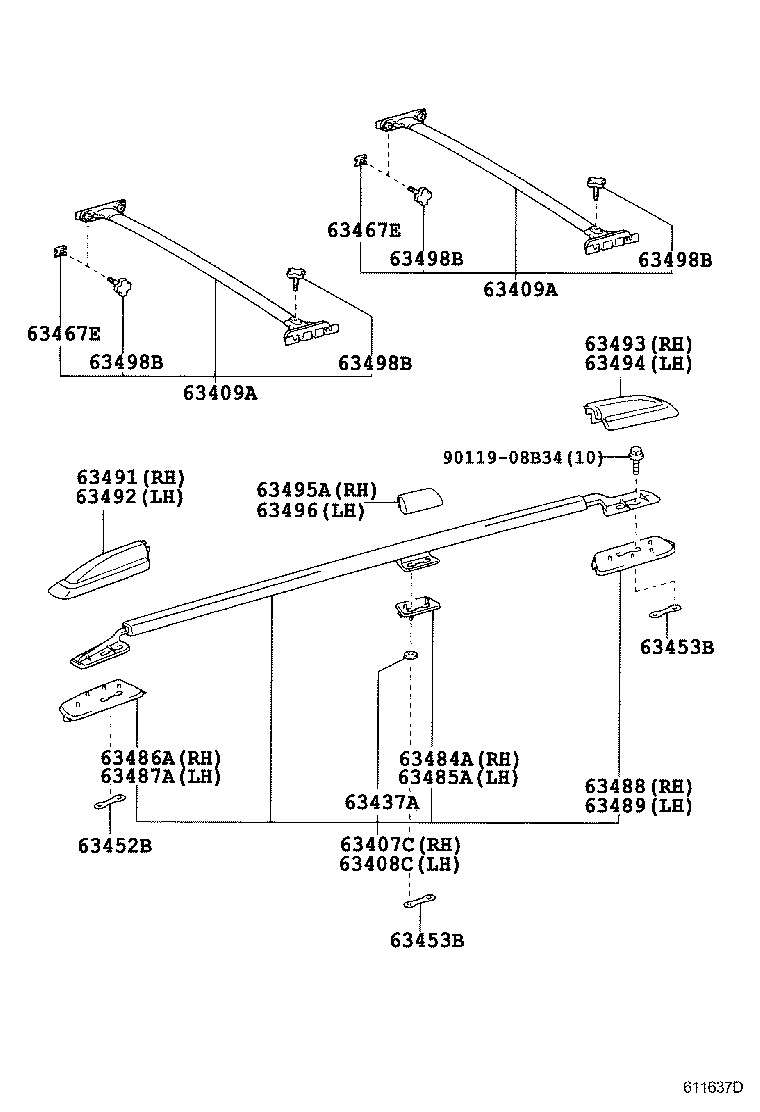 63467E
63498B
63498B
63409A
63467E
63498B
63498B
63409A
63493(RH)
63494(LH)
90119-08B34(10)
63491(RH)
63492(LH)
63495A(RH)
63496(LH)
63453B
63486A(RH)
63487A(LH)
63484A(RH)
63485A(LH)
63488(RH)
63489(LH)
63437A
63452B
63407C(RH)
63408C(LH)
63453B
611637D