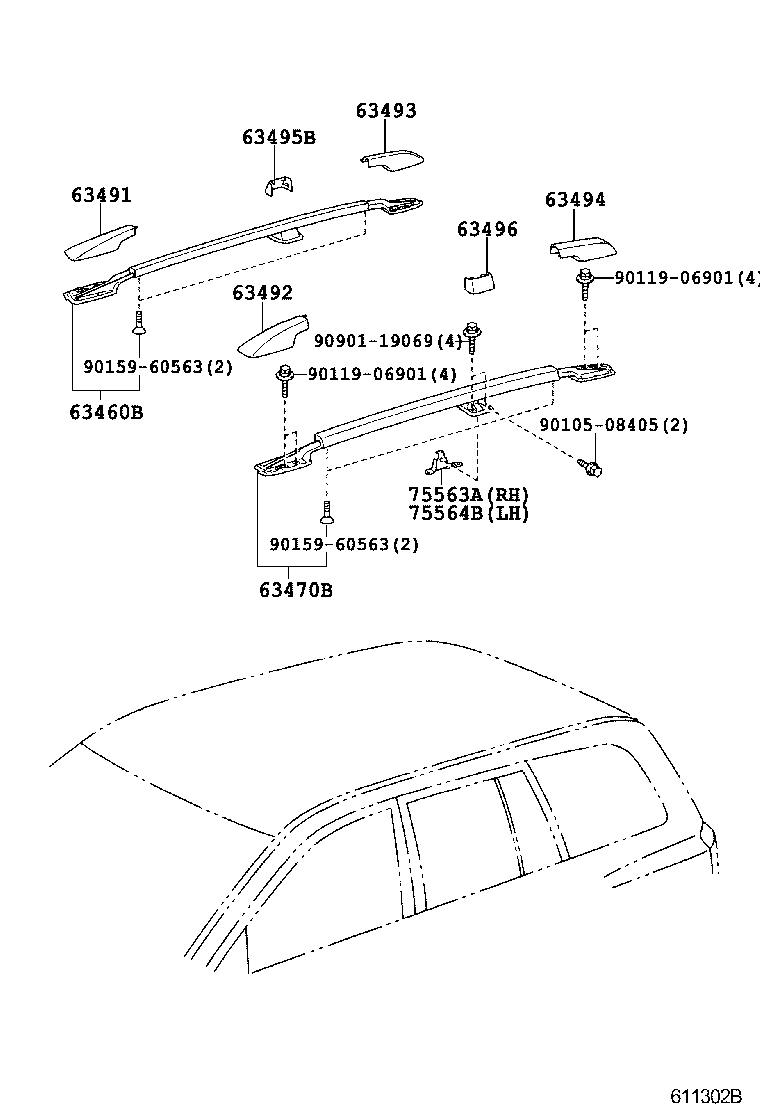 63493
63495B
63491
63494
63496
90119-06901(4)
63492
90901-19069(4)
90159-60563(2)
90119-06901(4)
63460B
90105-08405(2)
75563A(RH)
75564B(LH)
90159-60563(2)
63470B
611302B