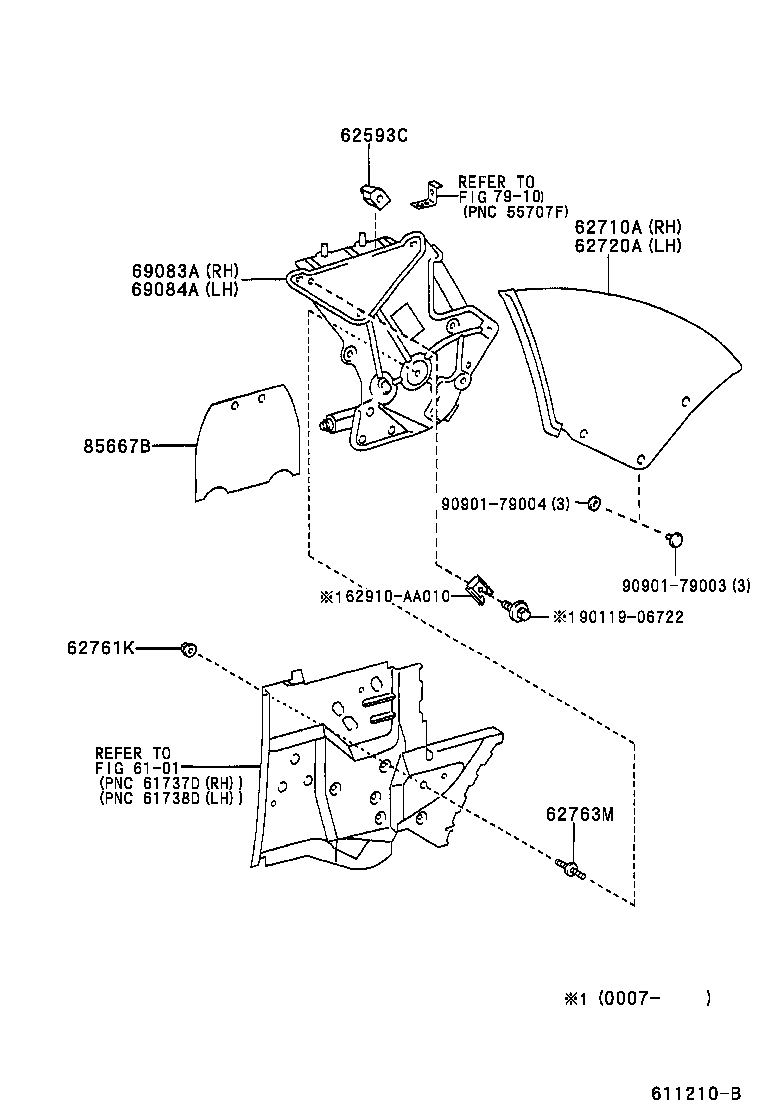 62593C

REFER TO
FIG 79-10
(PNC 55707F)

62710A (RH)
62720A (LH)

69083A (RH)
69084A (LH)

85667B

90901-79004 (3)

90901-79003 (3)

※162910-AA010

※190119-06722

62761K

REFER TO
FIG 61-01
(PNC 61737D (RH))
(PNC 61738D (LH))

62763M

※1 (0007- )

611210-B