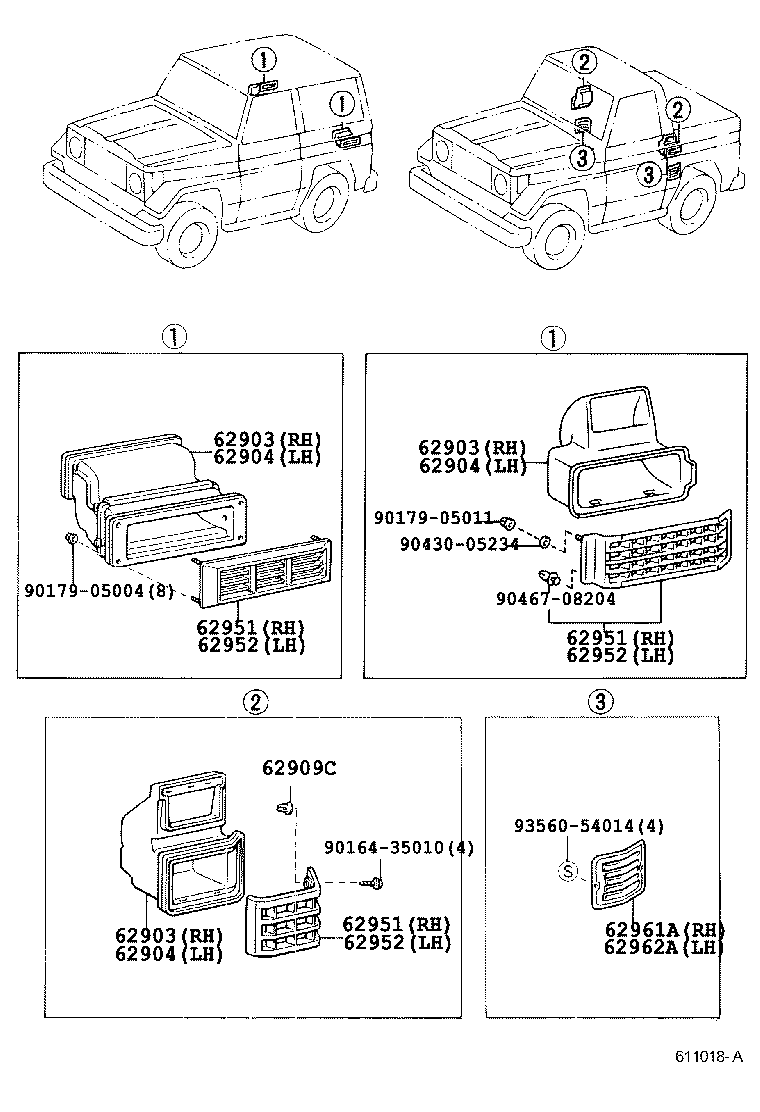 ①
①

②
②
③
③

①

62903(RH)
62904(LH)

90179-05004(8)

62951(RH)
62952(LH)

①

62903(RH)
62904(LH)

90179-05011
90430-05234

90467-08204

62951(RH)
62952(LH)

②

62909C

90164-35010(4)

62903(RH)
62904(LH)

62951(RH)
62952(LH)

③

93560-54014(4)

S

62961A(RH)
62962A(LH)

611018-A