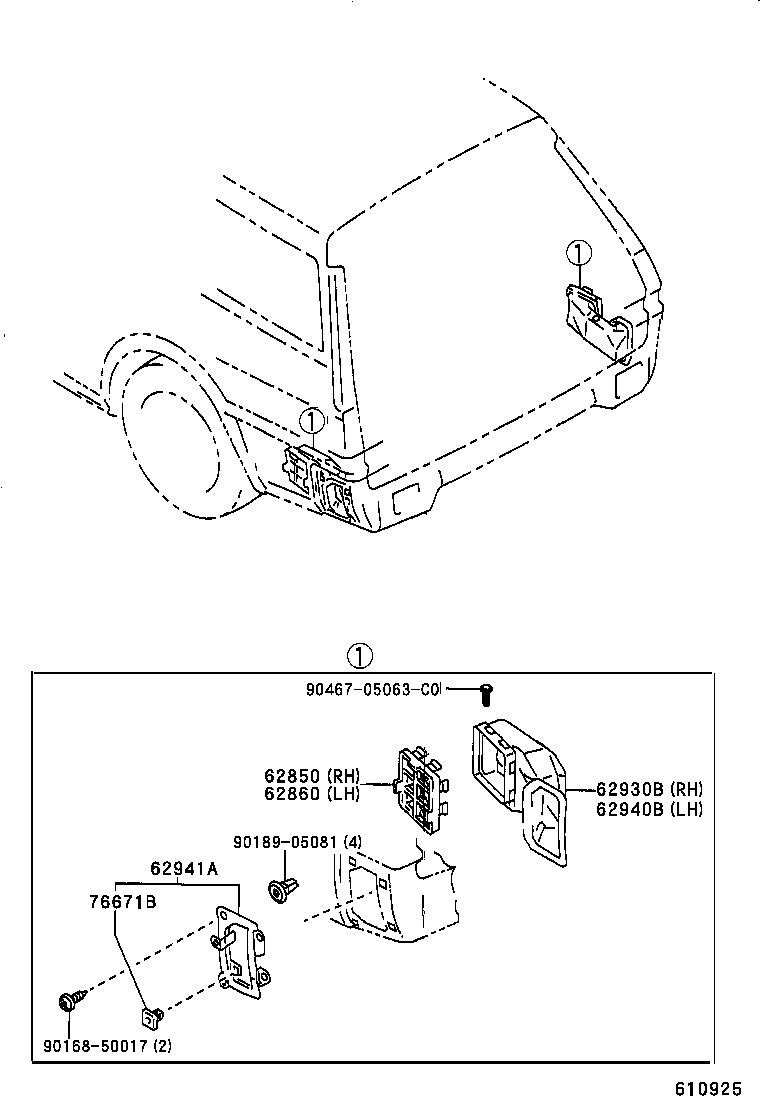 ①

①

①

90467-05063-C0

62850 (RH)
62860 (LH)

62930B (RH)
62940B (LH)

90189-05081 (4)

62941A

76671B

90168-50017 (2)

610925