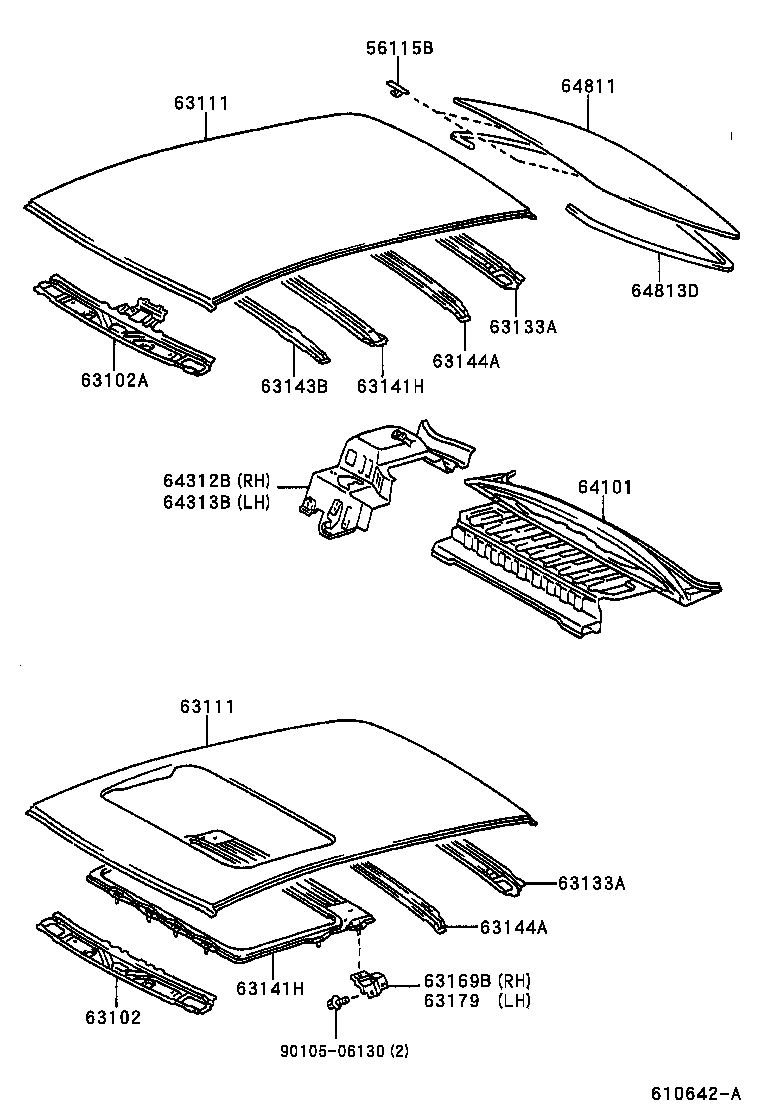 56115B
63111
64811
64813D
63133A
63144A
63102A
63143B
63141H
64312B (RH)
64313B (LH)
64101
63111
63133A
63144A
63141H
63169B (RH)
63179 (LH)
63102
90105-06130 (2)
610642-A