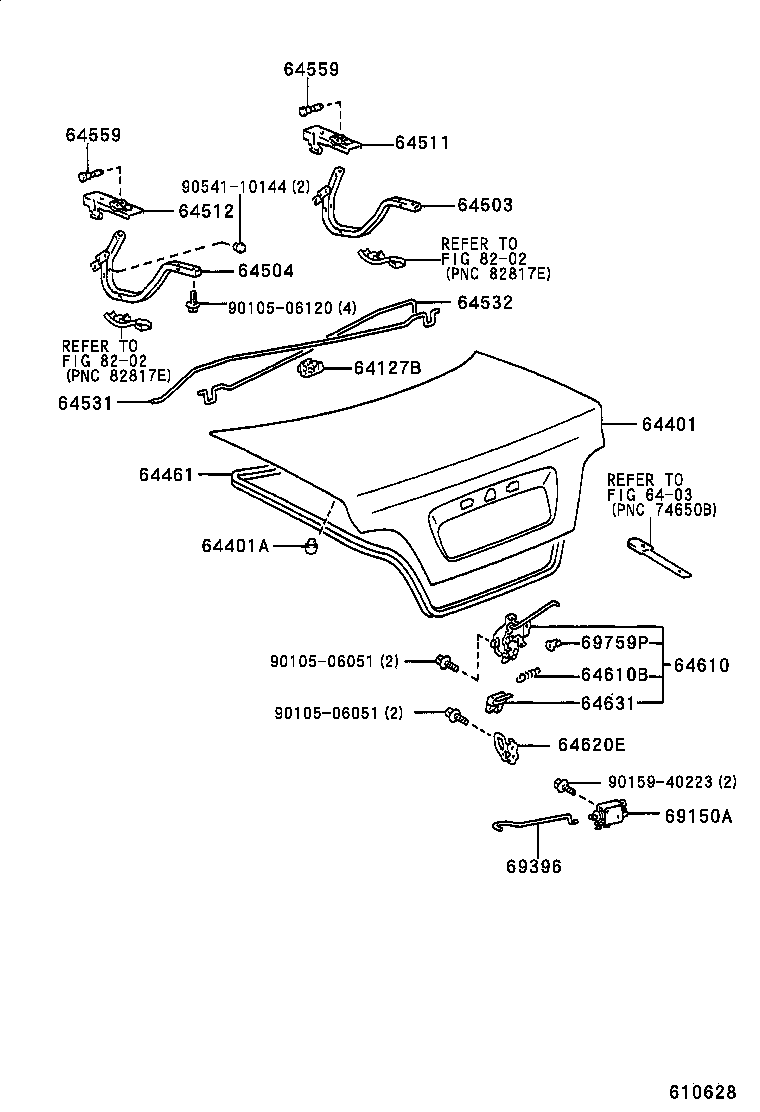 64559

64511

64559

90541-10144 (2)

64512

64503

REFER TO FIG 82-02 (PNC 82817E)

64504

90105-06120 (4)

64532

REFER TO FIG 82-02 (PNC 82817E)

64127B

64531

64401

64461

REFER TO FIG 64-03 (PNC 74650B)

64401A

69759P

90105-06051 (2)

64610B

64610

64631

90105-06051 (2)

64620E

90159-40223 (2)

69150A

69396

610628