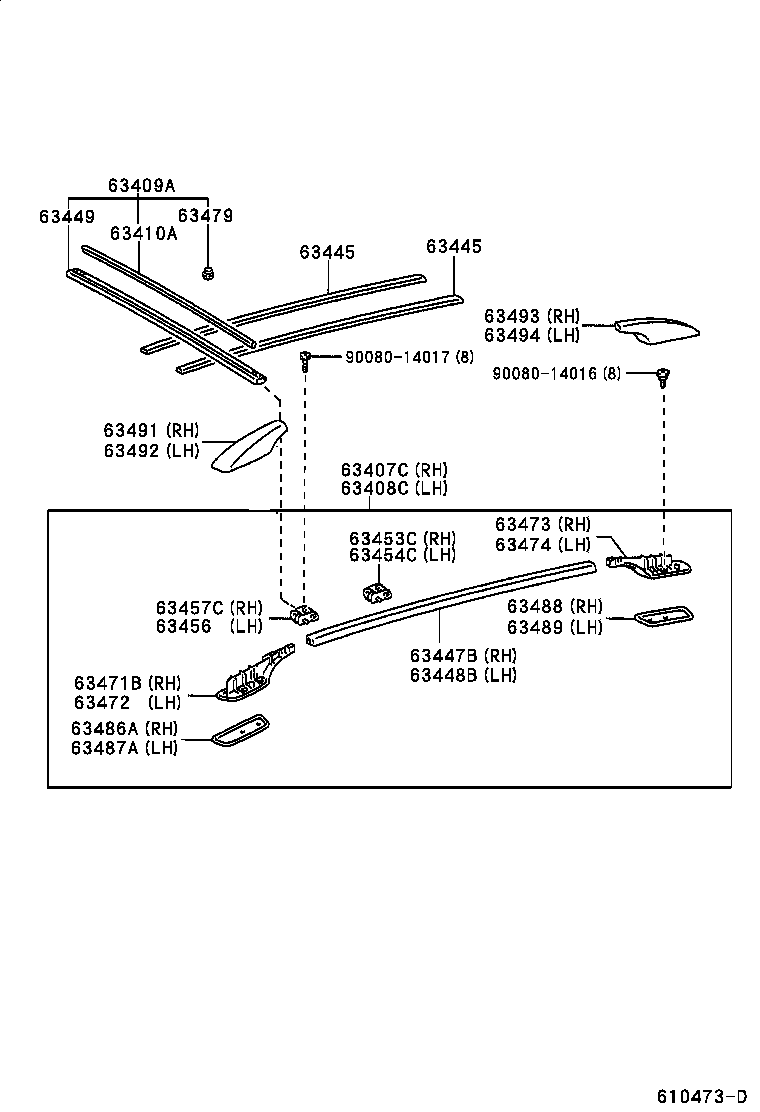 63409A
63449
63410A
63479
63445
63445
63493 (RH)
63494 (LH)
90080-14017 (8)
90080-14016 (8)
63491 (RH)
63492 (LH)
63407C (RH)
63408C (LH)
63453C (RH)
63454C (LH)
63473 (RH)
63474 (LH)
63457C (RH)
63456 (LH)
63488 (RH)
63489 (LH)
63447B (RH)
63448B (LH)
63471B (RH)
63472 (LH)
63486A (RH)
63487A (LH)
610473-D