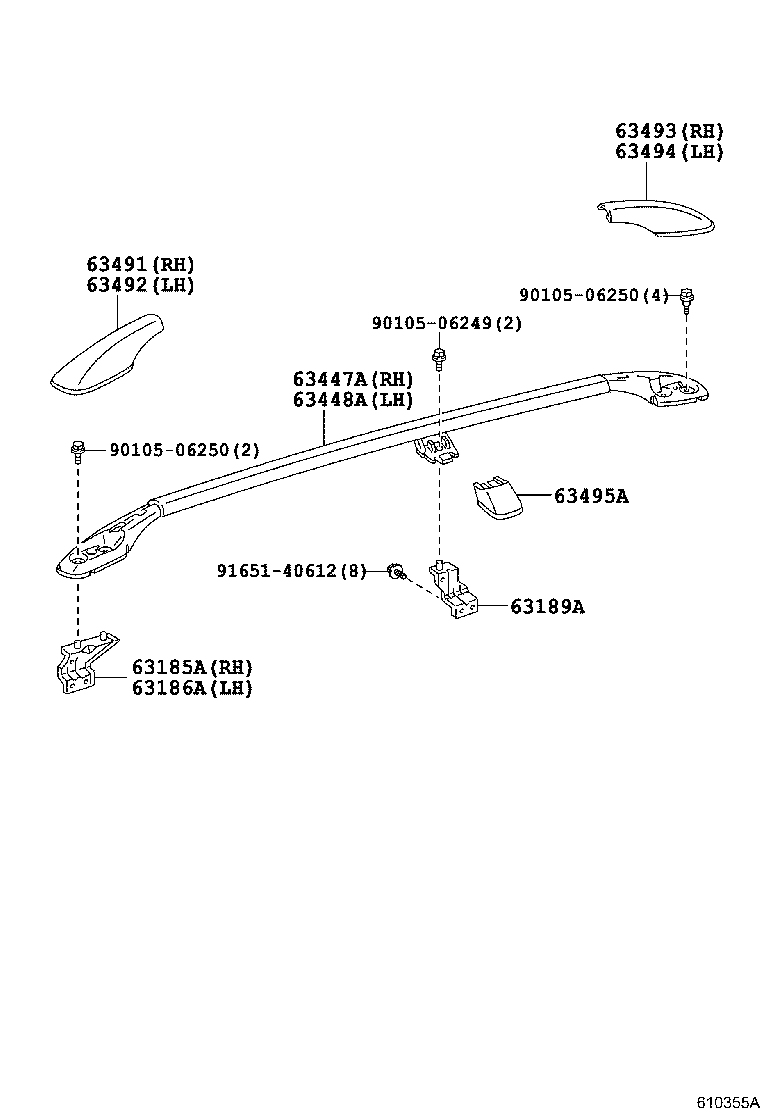 63493(RH)
63494(LH)

63491(RH)
63492(LH)

90105-06250(4)

90105-06249(2)

63447A(RH)
63448A(LH)

90105-06250(2)

63495A

91651-40612(8)

63189A

63185A(RH)
63186A(LH)

610355A