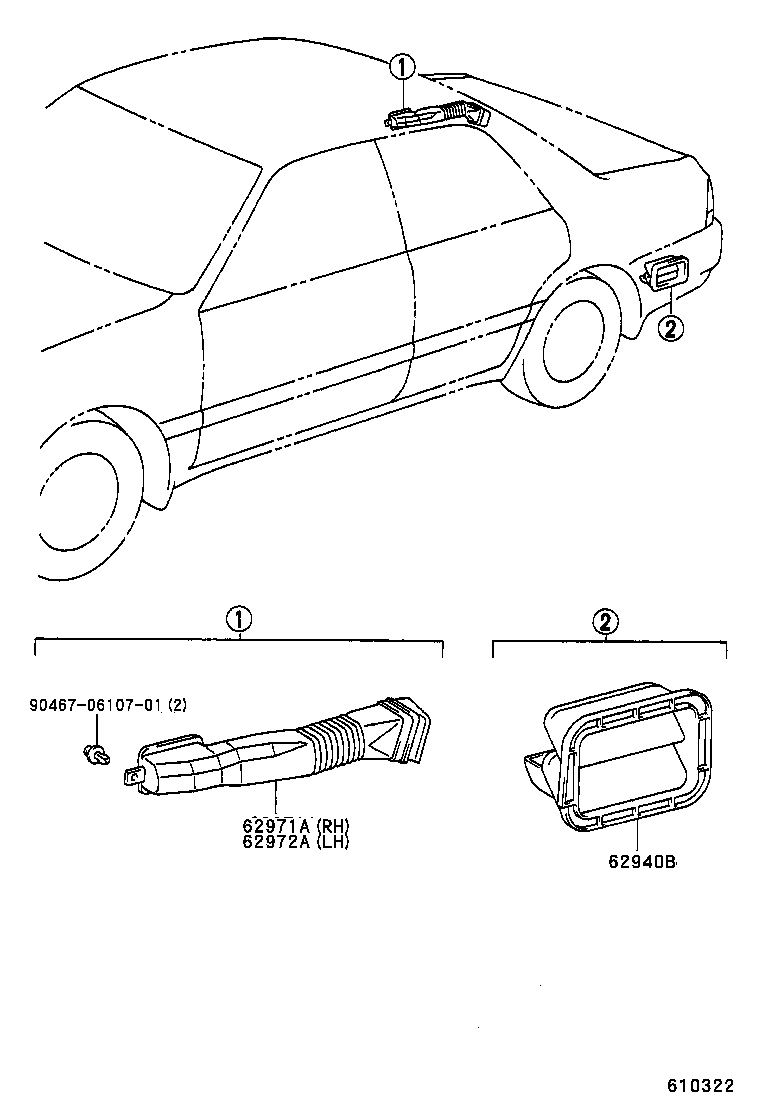 1
2
1
2
90467-06107-01 (2)
62971A (RH)
62972A (LH)
62940B
610322