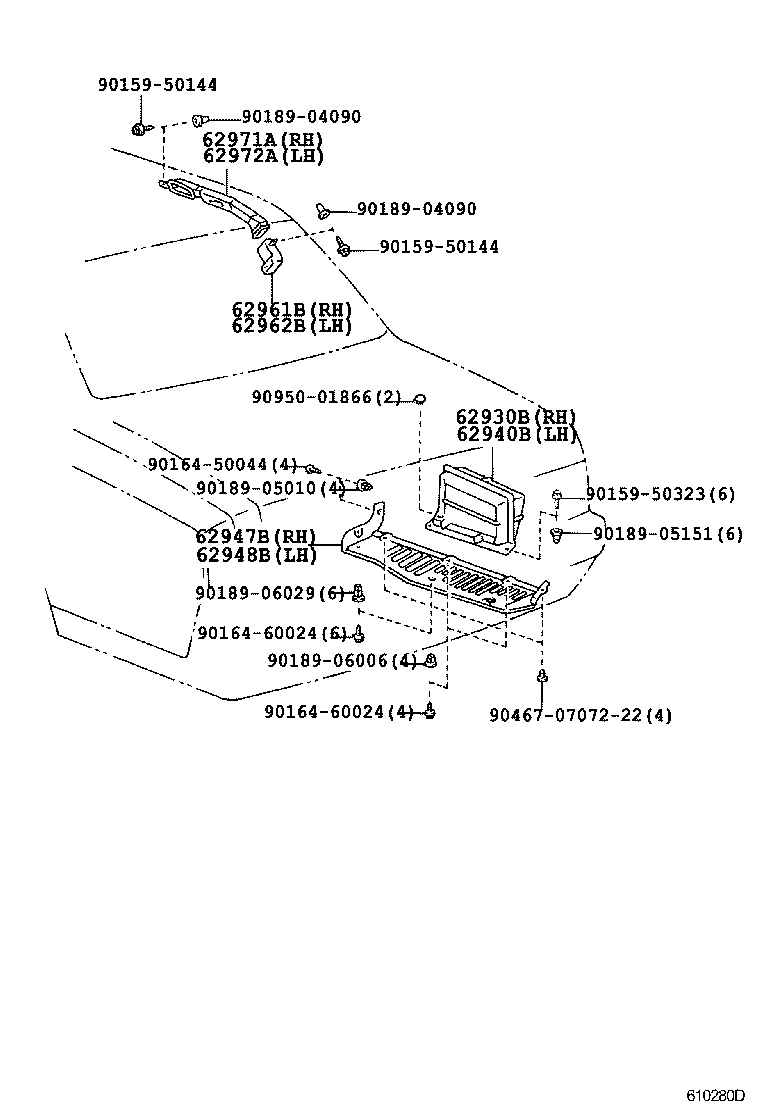 90159-50144
90189-04090
62971A(RH)
62972A(LH)
90189-04090
90159-50144
62961B(RH)
62962B(LH)
90950-01866(2)
62930B(RH)
62940B(LH)
90164-50044(4)
90189-05010(4)
90159-50323(6)
90189-05151(6)
62947B(RH)
62948B(LH)
90189-06029(6)
90164-60024(6)
90189-06006(4)
90164-60024(4)
90467-07072-22(4)
610280D