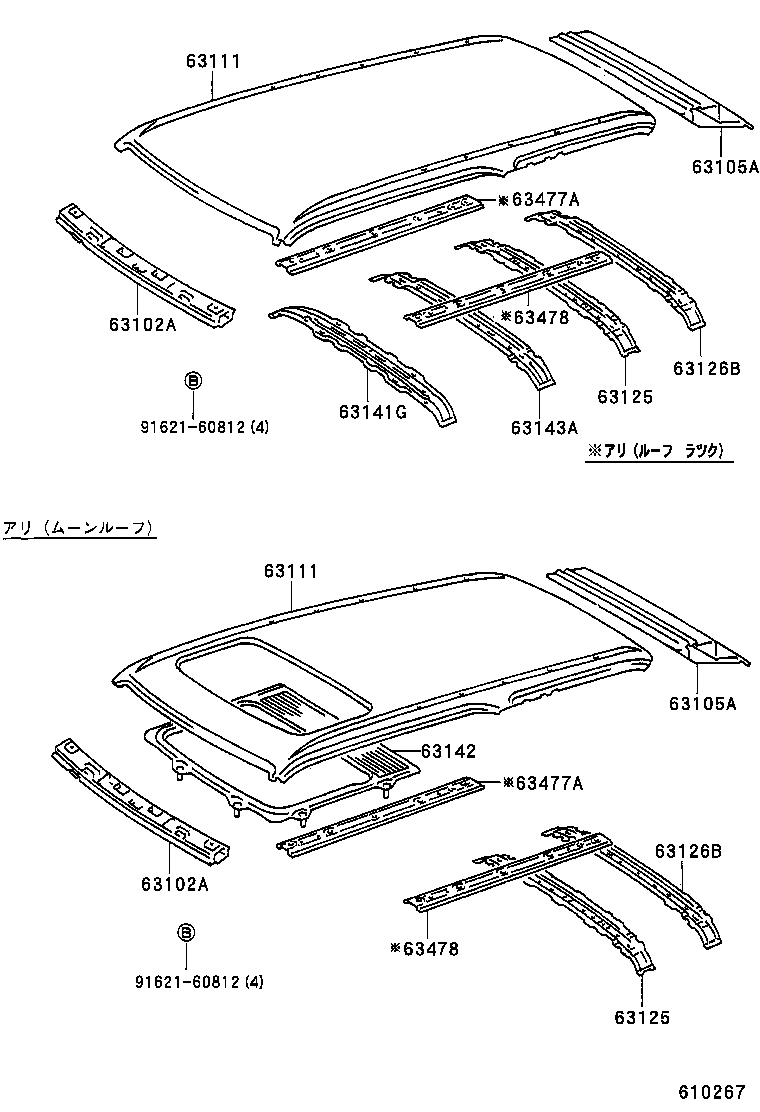 63111
63105A
※63477A
63102A
※63478
63126B
63125
63141G
63143A
B
91621-60812 (4)
※アリ (ルーフ ラック)

アリ (ムーンルーフ)

63111
63105A
63142
※63477A
63102A
63126B
※63478
B
91621-60812 (4)
63125

610267