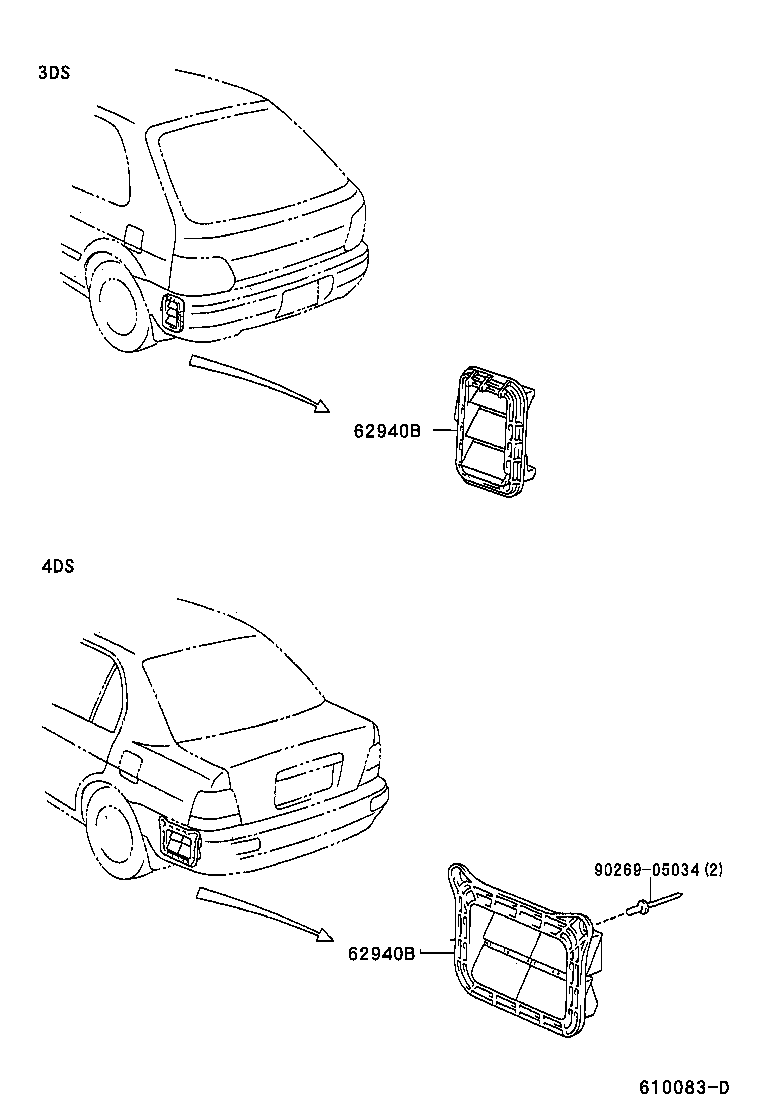 3DS

62940B

4DS

90269-05034 (2)

62940B

610083-D