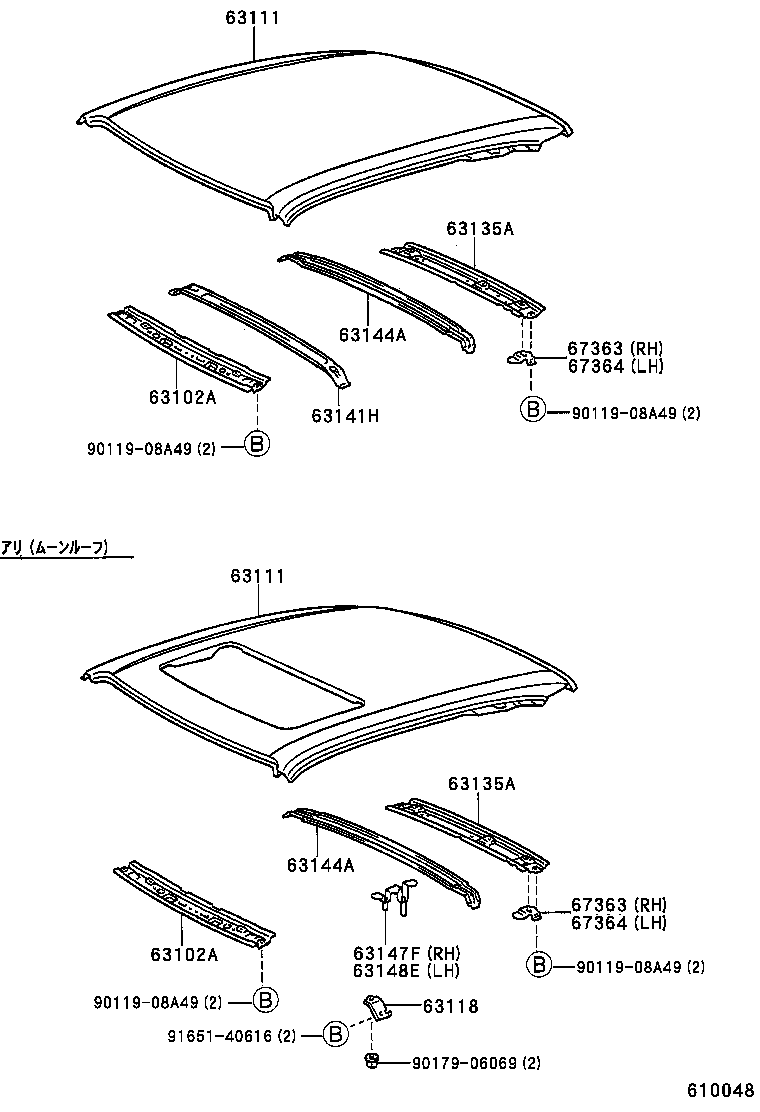 63111

63135A

63144A

67363 (RH)
67364 (LH)

63102A

63141H

B 90119-08A49 (2)

90119-08A49 (2) B

アリ (ムーンルーフ)

63111

63135A

63144A

67363 (RH)
67364 (LH)

63102A

63147F (RH)
63148E (LH)

B 90119-08A49 (2)

90119-08A49 (2) B

63118

91651-40616 (2) B

90179-06069 (2)

610048