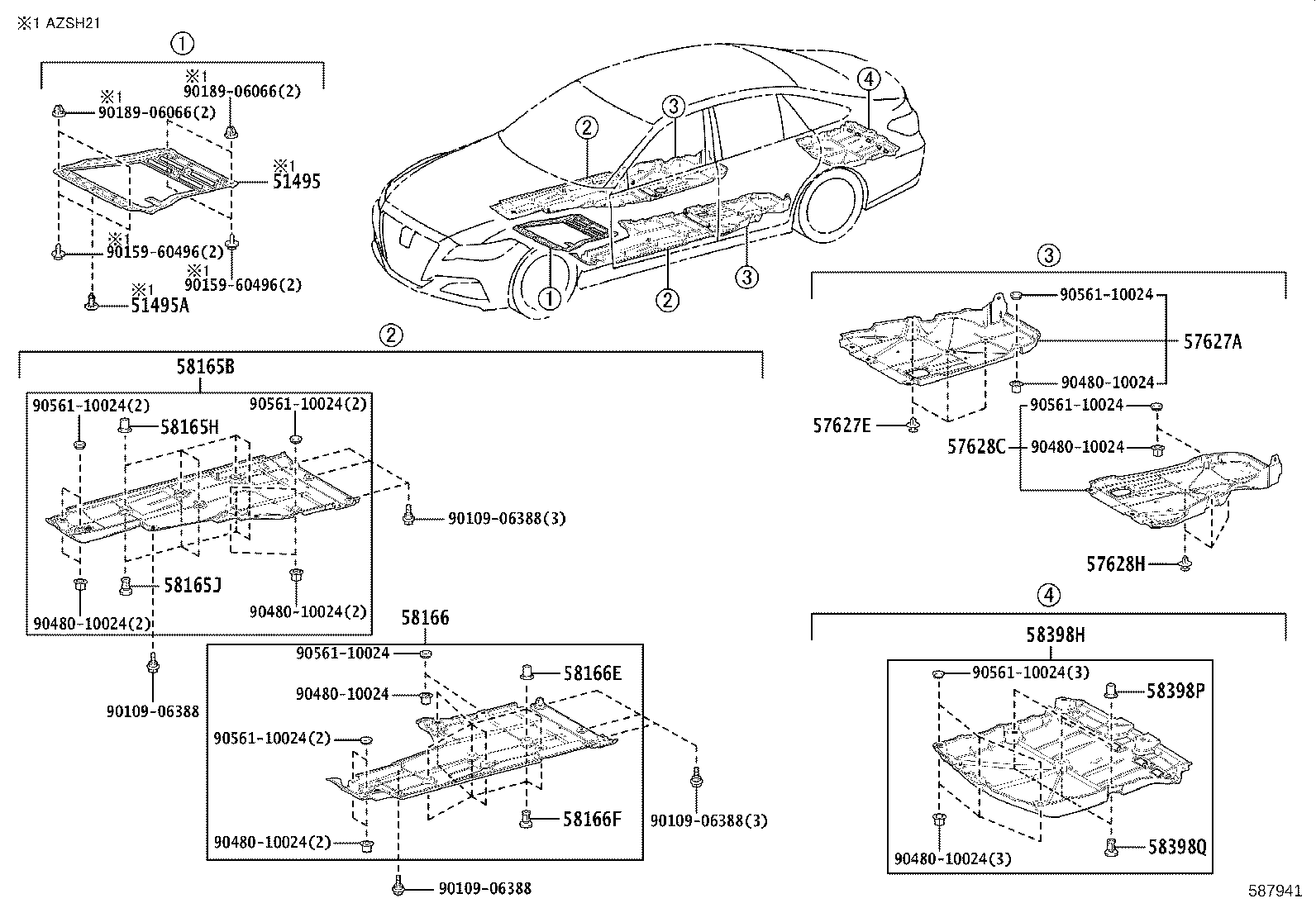 ※1 AZSH21

①

※1
90189-06066(2)

※1
90189-06066(2)

※1
51495

※1
90159-60496(2)

※1
90159-60496(2)

※1
51495A

② ③ ④ ① ② ③

②

58165B

90561-10024(2)
58165H
90561-10024(2)
90109-06388(3)
58165J
90480-10024(2)
90480-10024(2)
90109-06388

58166
90561-10024
58166E
90480-10024
90561-10024(2)
58166F
90109-06388(3)
90480-10024(2)
90109-06388

③

90561-10024
57627A
90480-10024
57627E
90561-10024
57628C
90480-10024
57628H

④

58398H
90561-10024(3)
58398P
90480-10024(3)
58398Q

587941