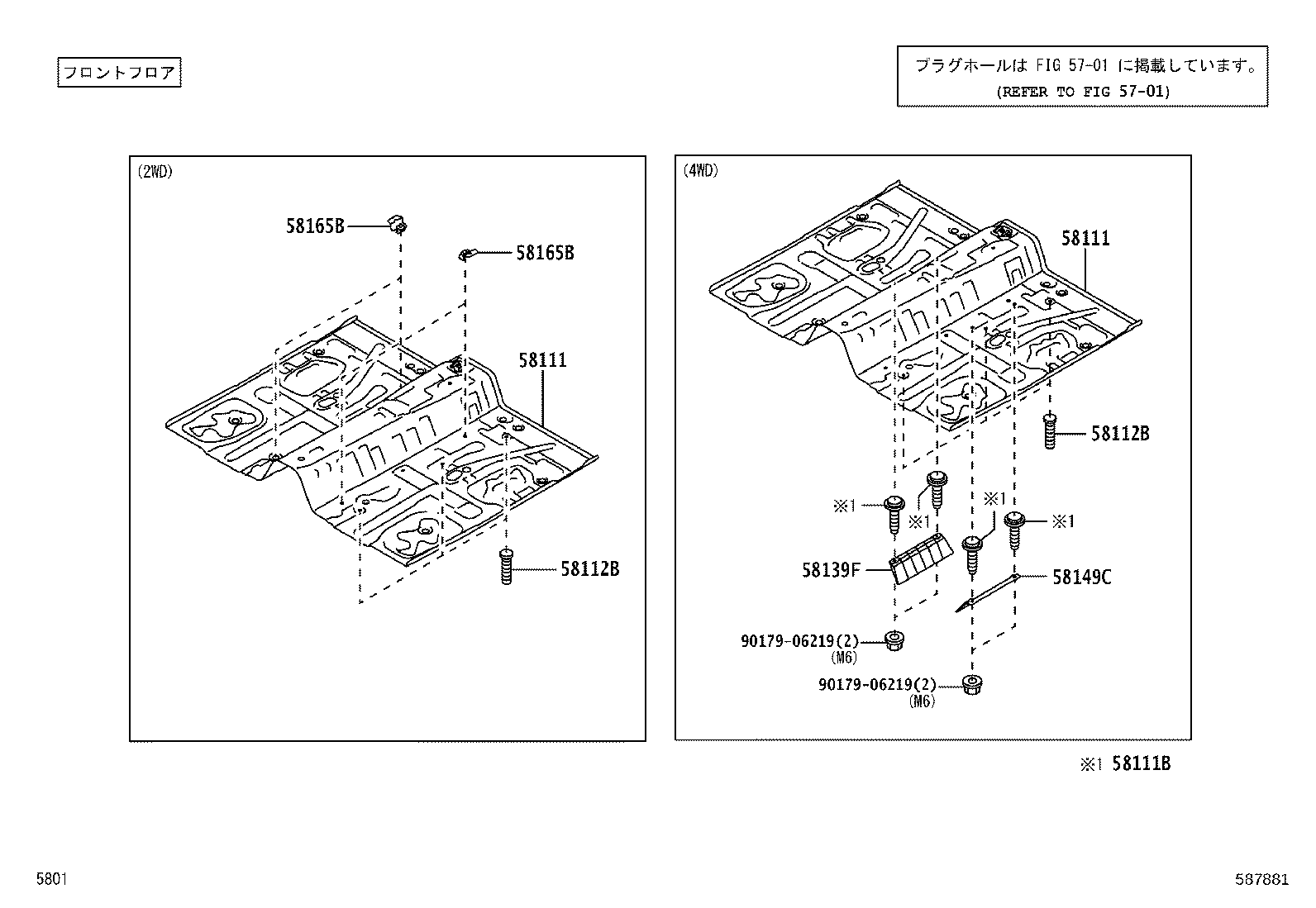 フロントフロア

プラグホールは FIG 57-01 に掲載しています。
(REFER TO FIG 57-01)

(2WD)

58165B
58165B
58111
58112B

(4WD)

58111
58112B
※1
※1
※1
※1
58139F
58149C
90179-06219(2)
(M6)
90179-06219(2)
(M6)

※1 58111B

5801

587881