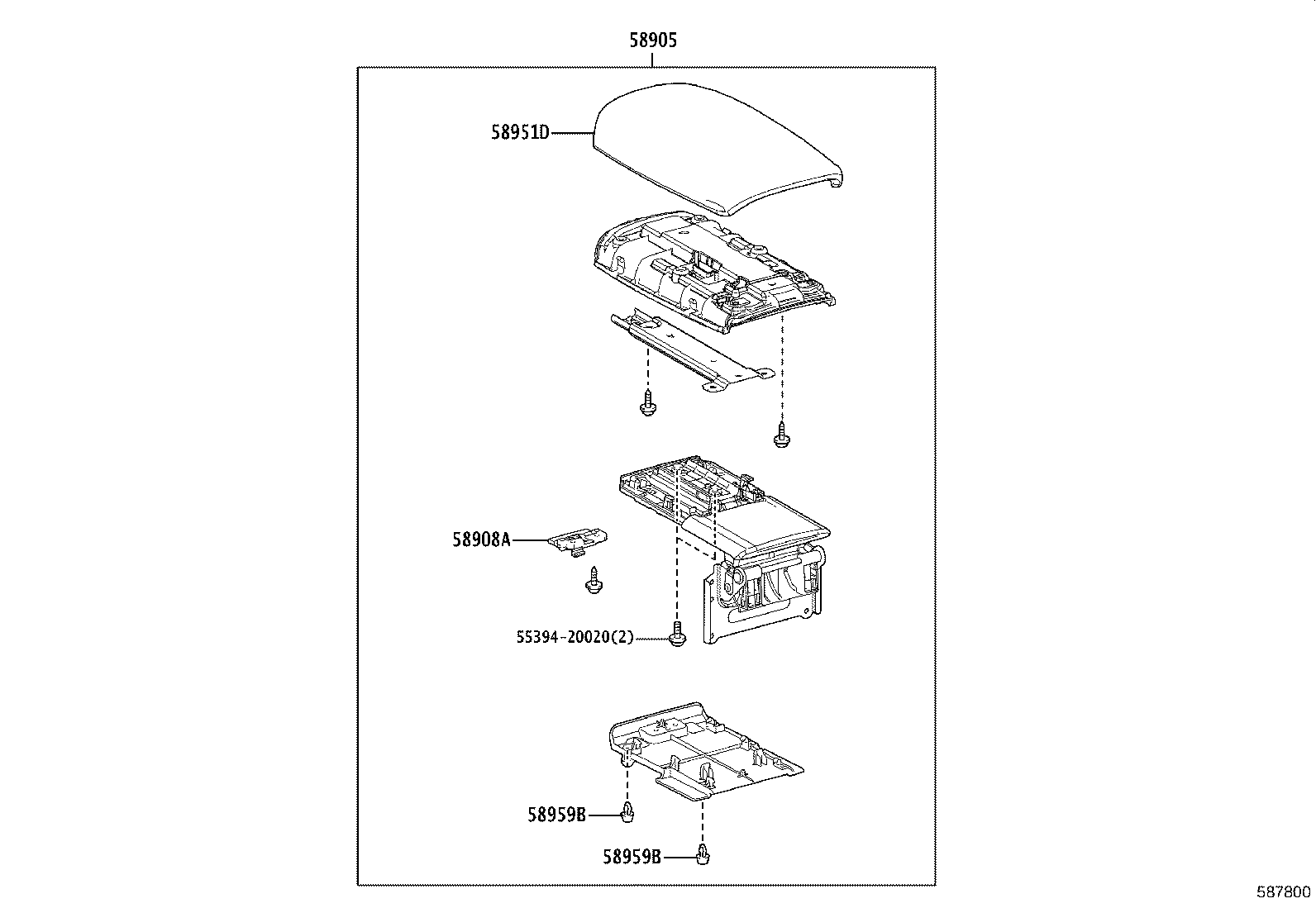 58905

58951D

58908A

55394-20020(2)

58959B

58959B

587800