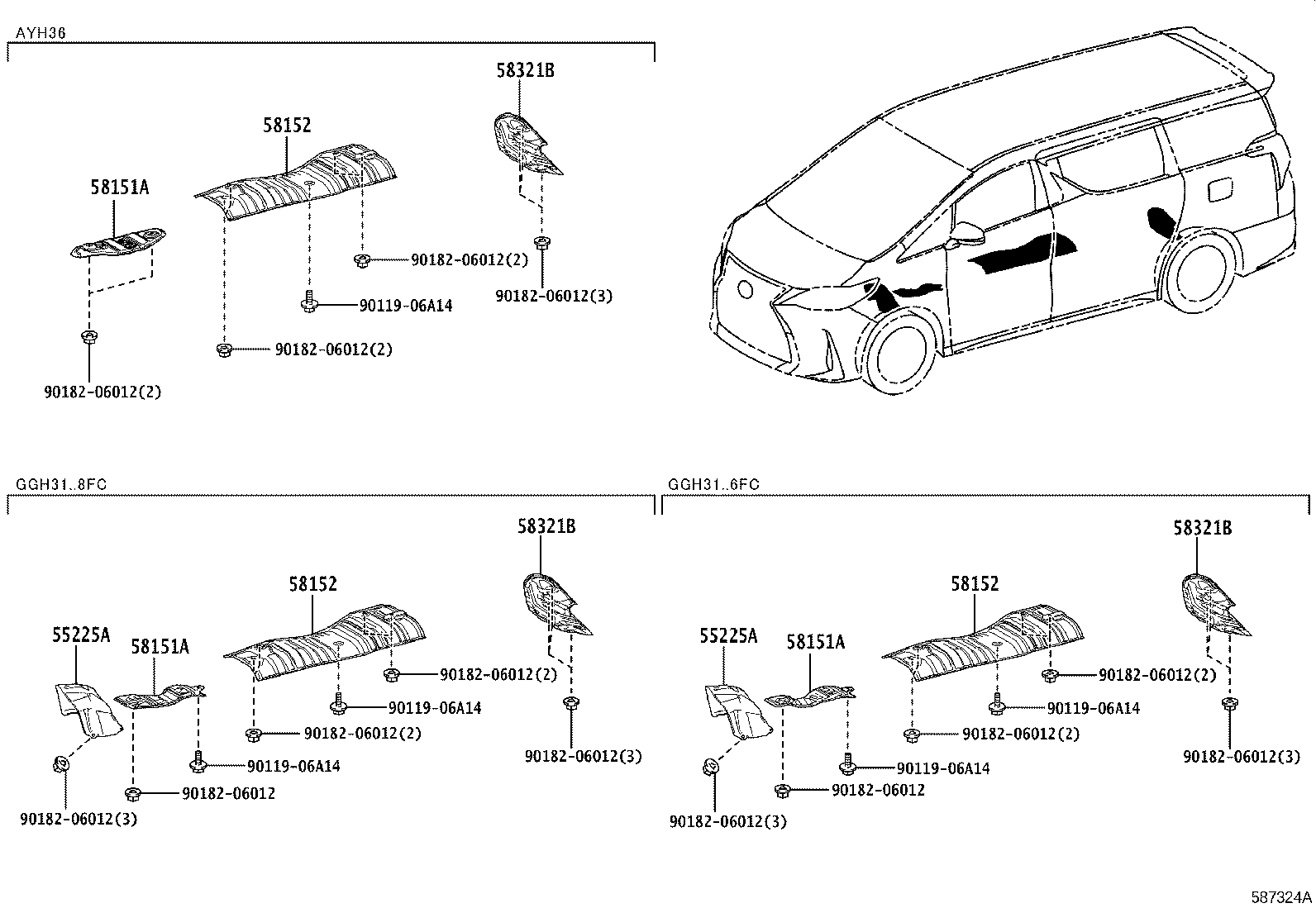 AYH36

58321B

58152

58151A

90182-06012(2)

90182-06012(3)

90119-06A14

90182-06012(2)

90182-06012(2)

GGH31..8FC

58321B

58152

55225A

58151A

90182-06012(2)

90119-06A14

90182-06012(2)

90182-06012(3)

90119-06A14

90182-06012

90182-06012(3)

GGH31..6FC

58321B

58152

55225A

58151A

90182-06012(2)

90119-06A14

90182-06012(2)

90182-06012(3)

90119-06A14

90182-06012

90182-06012(3)

587324A