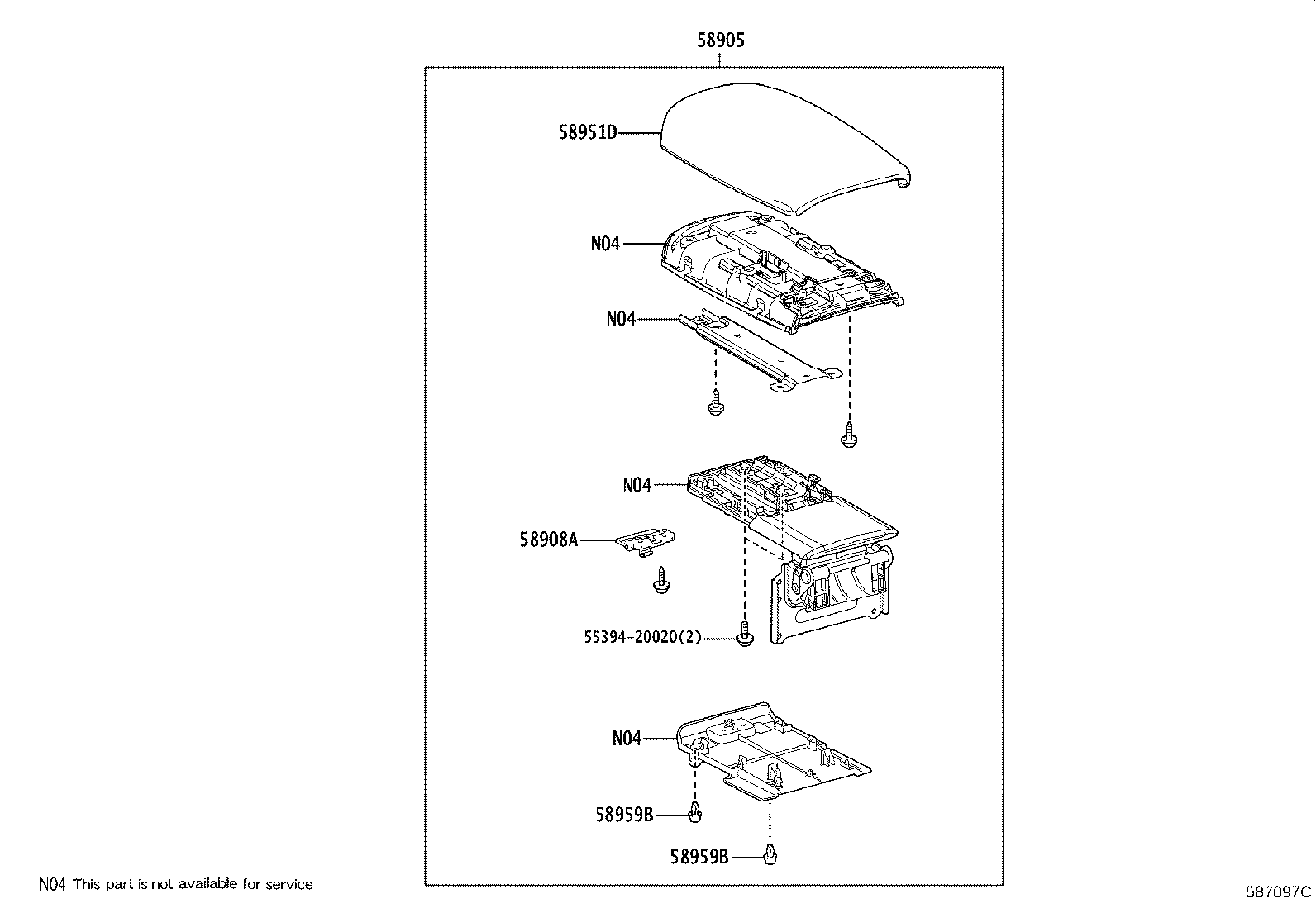 58905

58951D

N04

N04

N04

58908A

55394-20020(2)

N04

58959B

58959B

N04 This part is not available for service

587097C