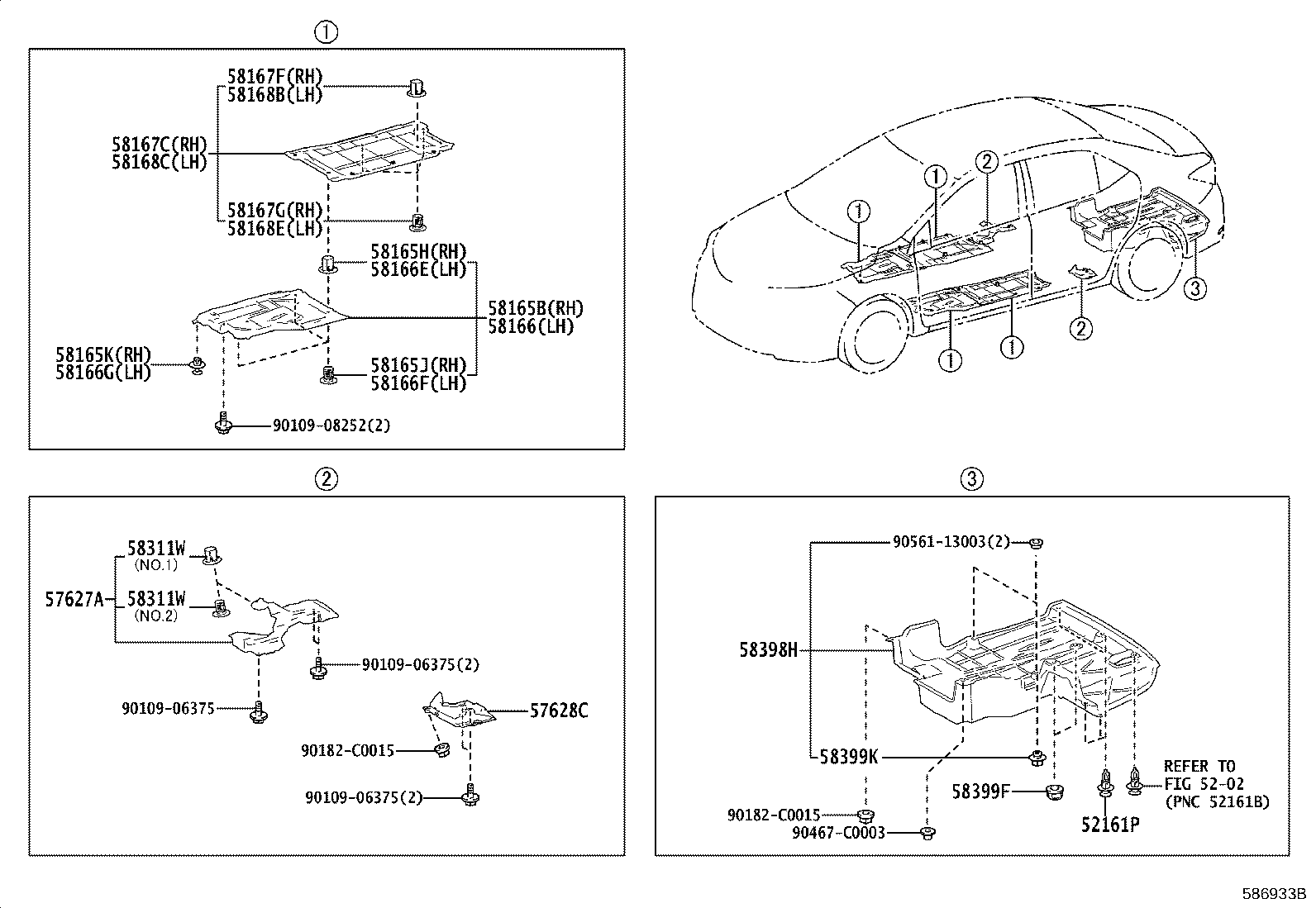 ①

58167F(RH)
58168B(LH)

58167C(RH)
58168C(LH)

58167G(RH)
58168E(LH)

58165H(RH)
58166E(LH)

58165B(RH)
58166(LH)

58165K(RH)
58166G(LH)

58165J(RH)
58166F(LH)

90109-08252(2)

①
②
①
①
①
②
③

②

58311W
(NO.1)

57627A

58311W
(NO.2)

90109-06375(2)

90109-06375

57628C

90182-C0015

90109-06375(2)

③

90561-13003(2)

58398H

58399K

58399F

90182-C0015

90467-C0003

52161P

REFER TO
FIG 52-02
(PNC 52161B)

586933B