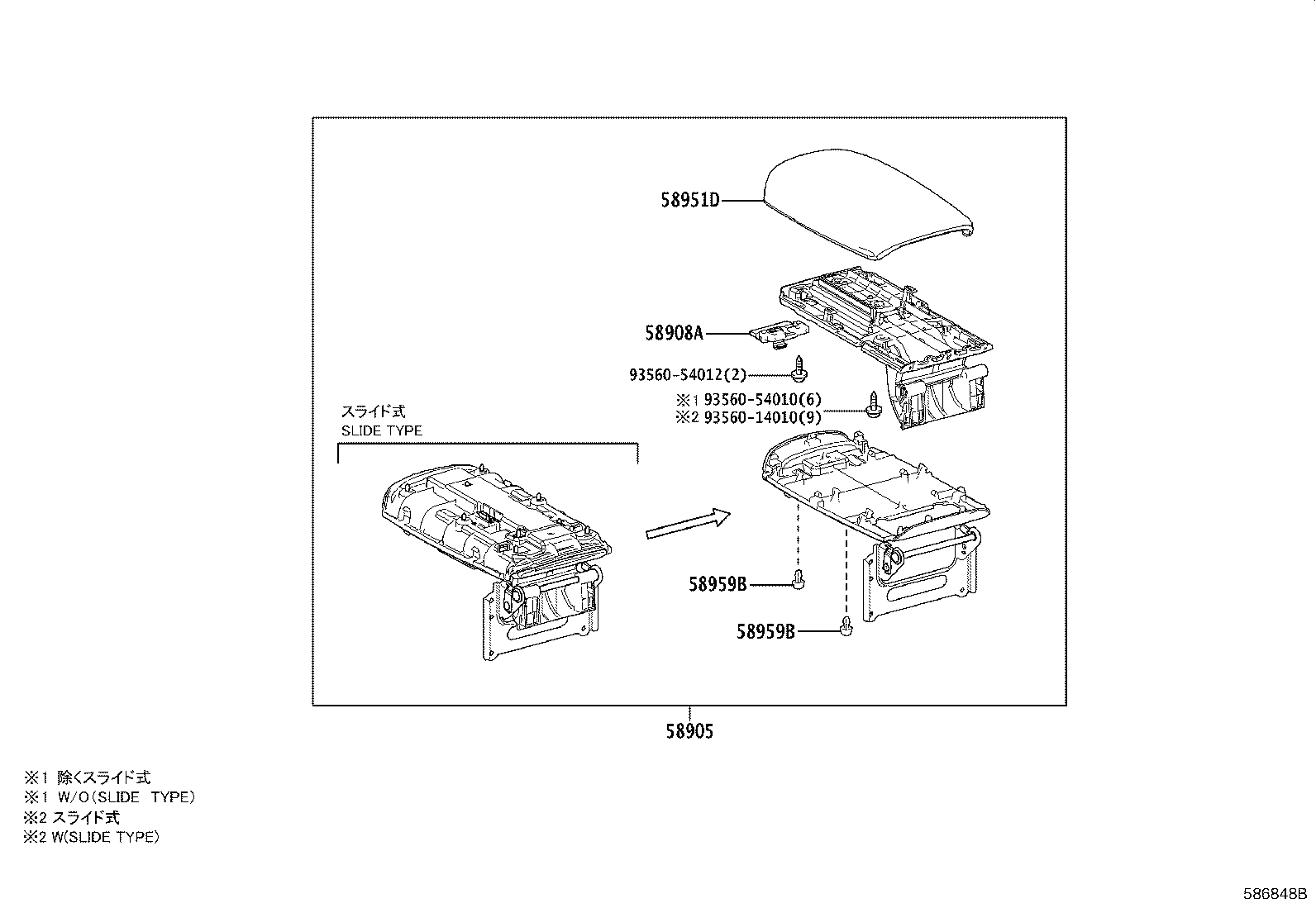 58951D

58908A

93560-54012(2)

※1 93560-54010(6)
※2 93560-14010(9)

スライド式
SLIDE TYPE

58959B

58959B

58905

※1 除くスライド式
※1 W/O(SLIDE TYPE)
※2 スライド式
※2 W(SLIDE TYPE)

586848B